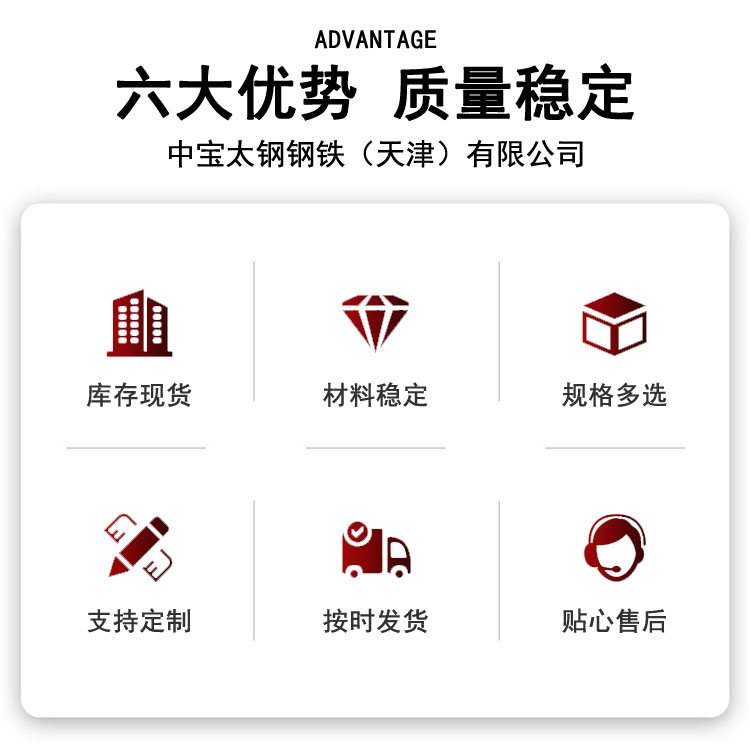 ADVANTAGE

六大优势 质量稳定

中宝太钢钢铁（天津）有限公司

库存现货

材料稳定

规格多选

支持定制

按时发货

贴心售后