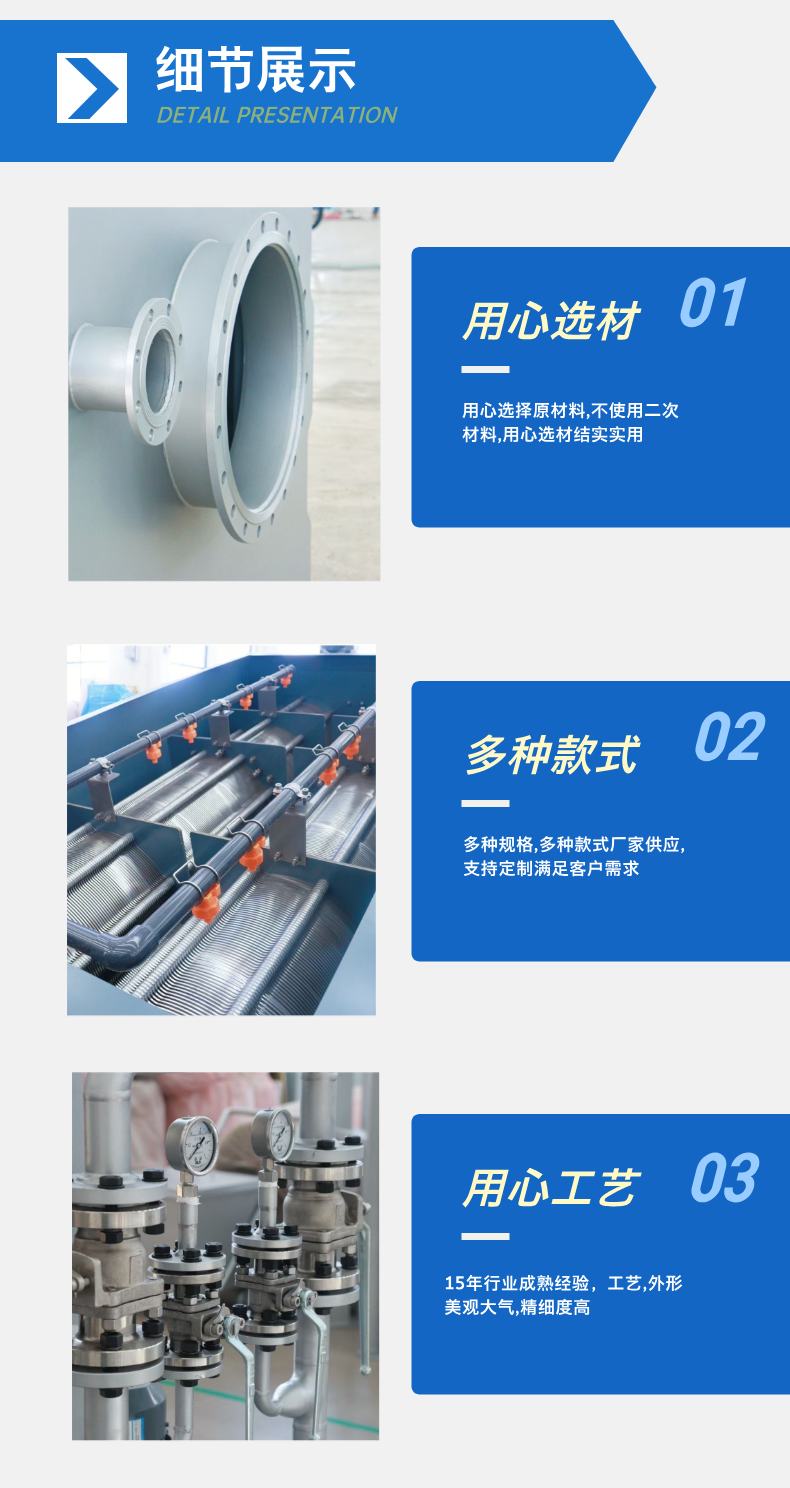 细节展示
DETAIL PRESENTATION

用心选材 01

用心选择原材料,不使用二次材料,用心选材结实实用

多种款式 02

多种规格,多种款式厂家供应,支持定制满足客户需求

用心工艺 03

15年行业成熟经验，工艺,外形美观大气,精细度高