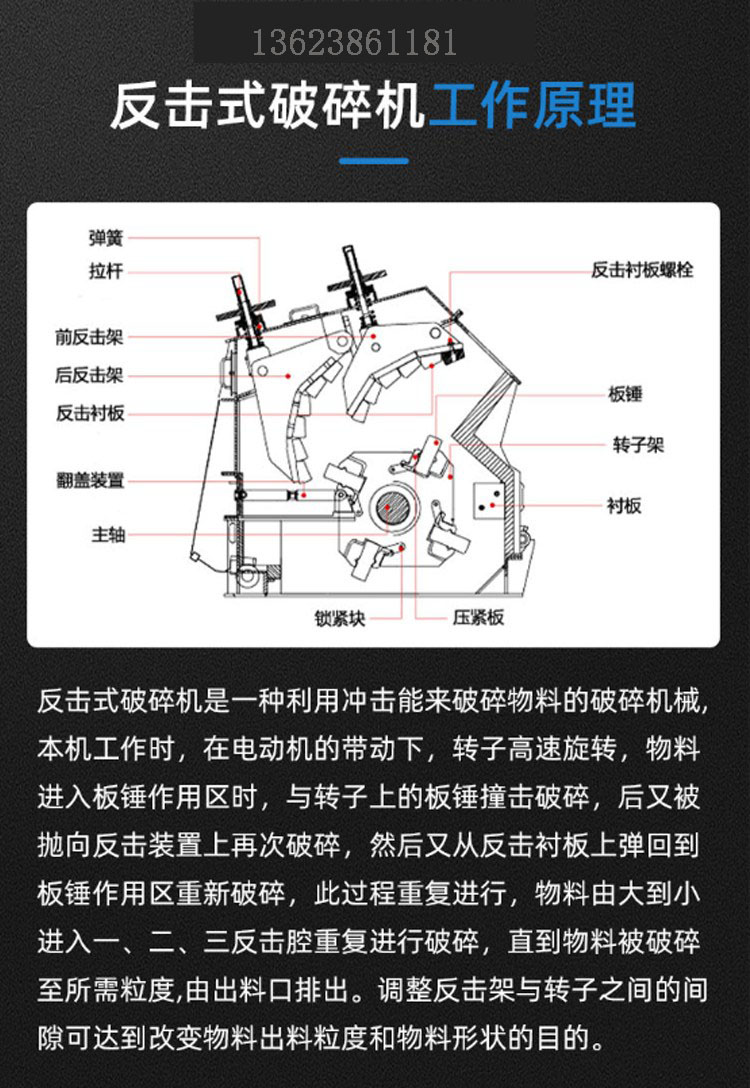 13623861181

反击式破碎机工作原理

弹簧
拉杆
前反击架
后反击架
反击衬板
翻盖装置
主轴
反击衬板螺栓
板锤
转子架
衬板
锁紧块
压紧板

反击式破碎机是一种利用冲击能来破碎物料的破碎机械，本机工作时，在电动机的带动下，转子高速旋转，物料进入板锤作用区时，与转子上的板锤撞击破碎，后又被抛向反击装置上再次破碎，然后又从反击衬板上弹回到板锤作用区重新破碎，此过程重复进行，物料由大到小进入一、二、三反击腔重复进行破碎，直到物料被破碎至所需粒度,由出料口排出。调整反击架与转子之间的间隙可达到改变物料出料粒度和物料形状的目的。