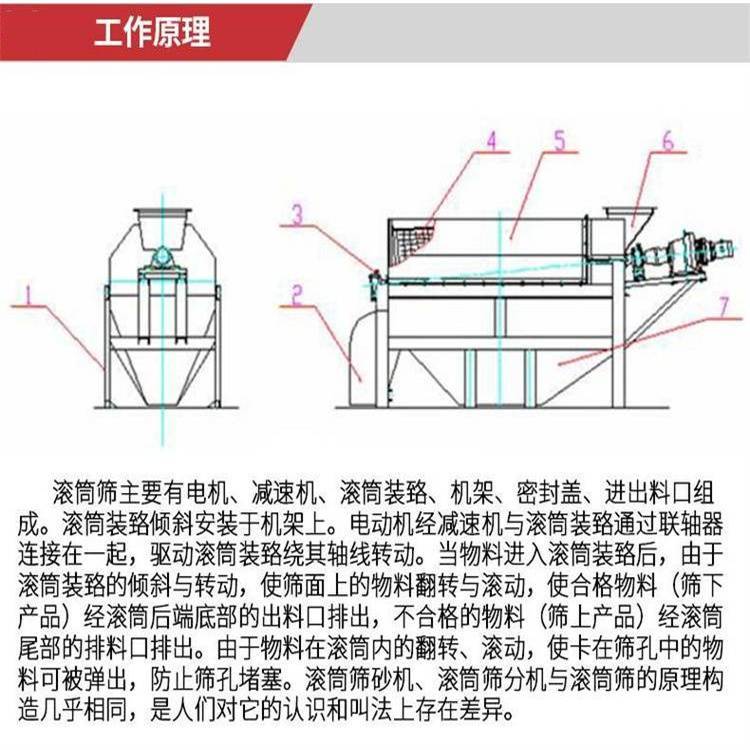 工作原理

4
5
6
3
1
2
7

滚筒筛主要有电机、减速机、滚筒装路、机架、密封盖、进出料口组成。滚筒装路倾斜安装于机架上。电动机经减速机与滚筒装路通过联轴器连接在一起，驱动滚筒装路绕其轴线转动。当物料进入滚筒装路后，由于滚筒装路的倾斜与转动，使筛面上的物料翻转与滚动，使合格物料（筛下产品）经滚筒后端底部的出料口排出，不合格的物料（筛上产品）经滚筒尾部的排料口排出。由于物料在滚筒内的翻转、滚动，使卡在筛孔中的物料可被弹出，防止筛孔堵塞。滚筒筛砂机、滚筒筛分机与滚筒筛的原理构造几乎相同，是人们对它的认识和叫法上存在差异。