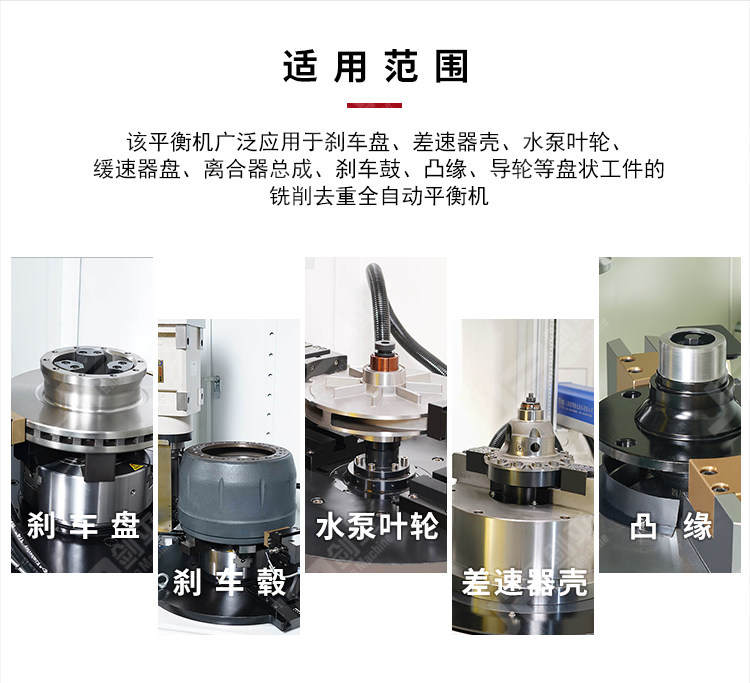 适用范围

该平衡机广泛应用于刹车盘、差速器壳、水泵叶轮、缓速器盘、离合器总成、刹车鼓、凸缘、导轮等盘状工件的铣削去重全自动平衡机

刹车盘

刹车毂

水泵叶轮

差速器壳

凸缘