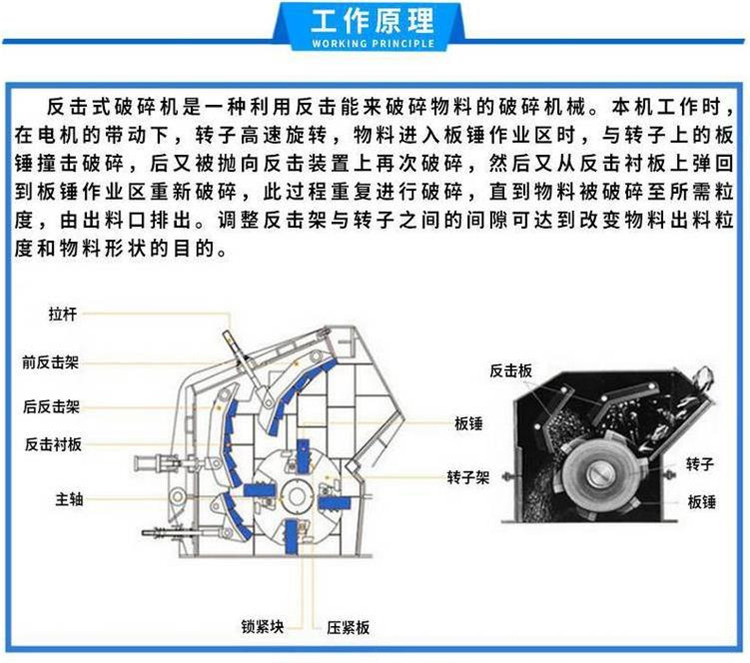 工作原理
WORKING PRINCIPLE

反击式破碎机是一种利用反击能来破碎物料的破碎机械。本机工作时，在电机的带动下，转子高速旋转，物料进入板锤作业区时，与转子上的板锤撞击破碎，后又被抛向反击装置上再次破碎，然后又从反击衬板上弹回到板锤作业区重新破碎，此过程重复进行破碎，直到物料被破碎至所需粒度，由出料口排出。调整反击架与转子之间的间隙可达到改变物料出料粒度和物料形状的目的。

拉杆
前反击架
后反击架
反击衬板
主轴
板锤
转子架
锁紧块
压紧板

反击板
转子
板锤