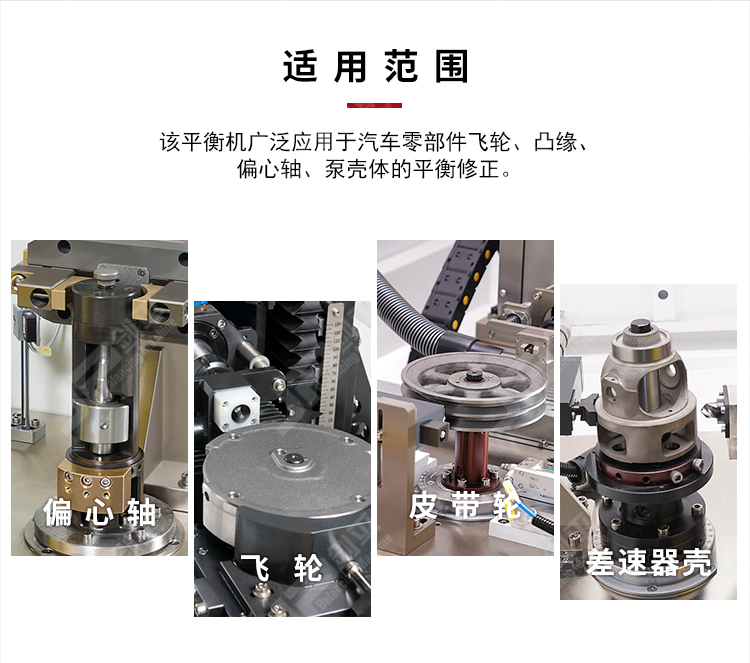 适用范围

该平衡机广泛应用于汽车零部件飞轮、凸缘、偏心轴、泵壳体的平衡修正。

偏心轴

飞轮

皮带轮

差速器壳