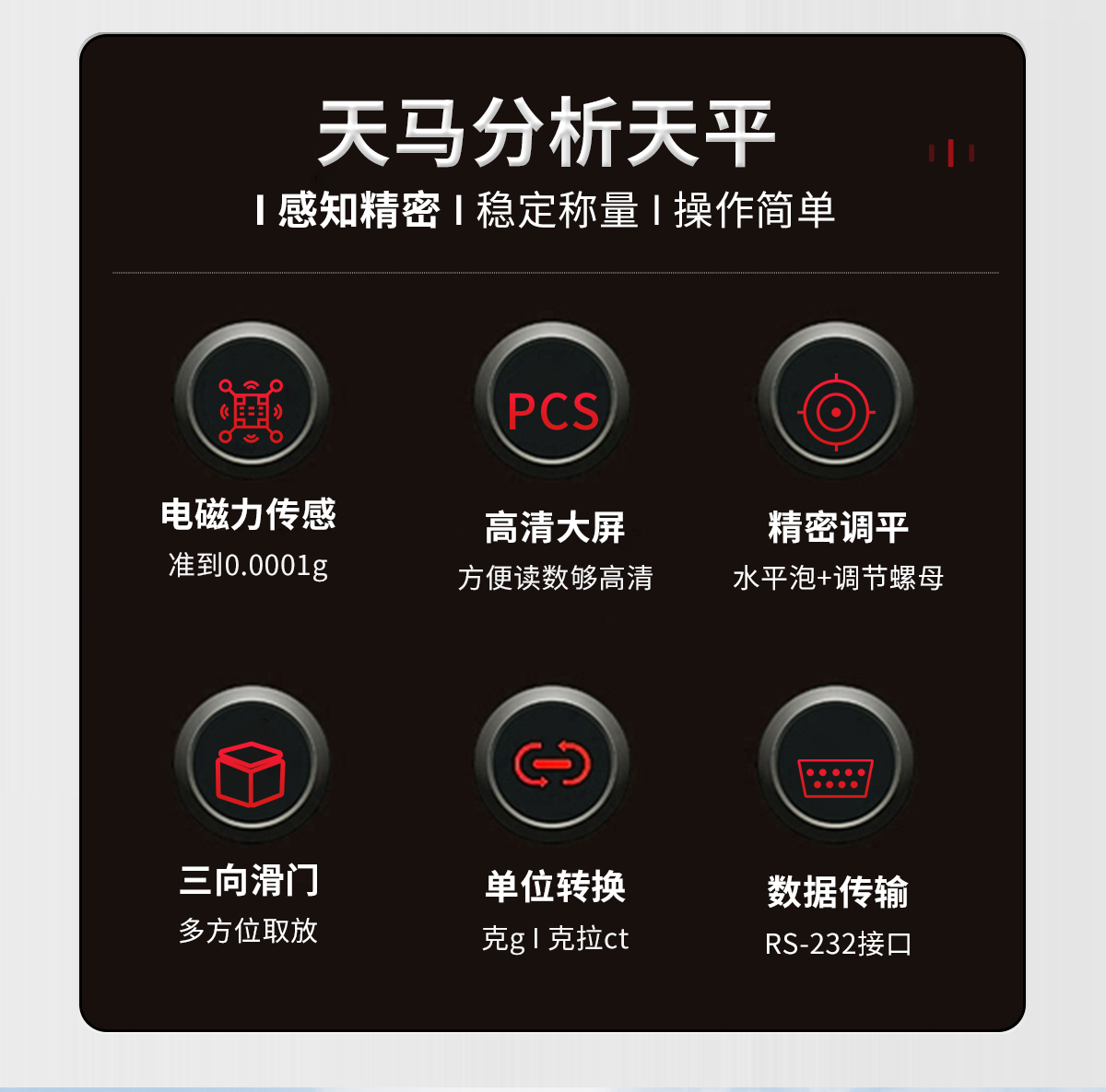 天马分析天平

I 感知精密 I 稳定称量 I 操作简单

PCS

电磁力传感
准到0.0001g

高清大屏
方便读数够高清

精密调平
水平泡+调节螺母

三向滑门
多方位取放

单位转换
克g I 克拉ct

数据传输
RS-232接口