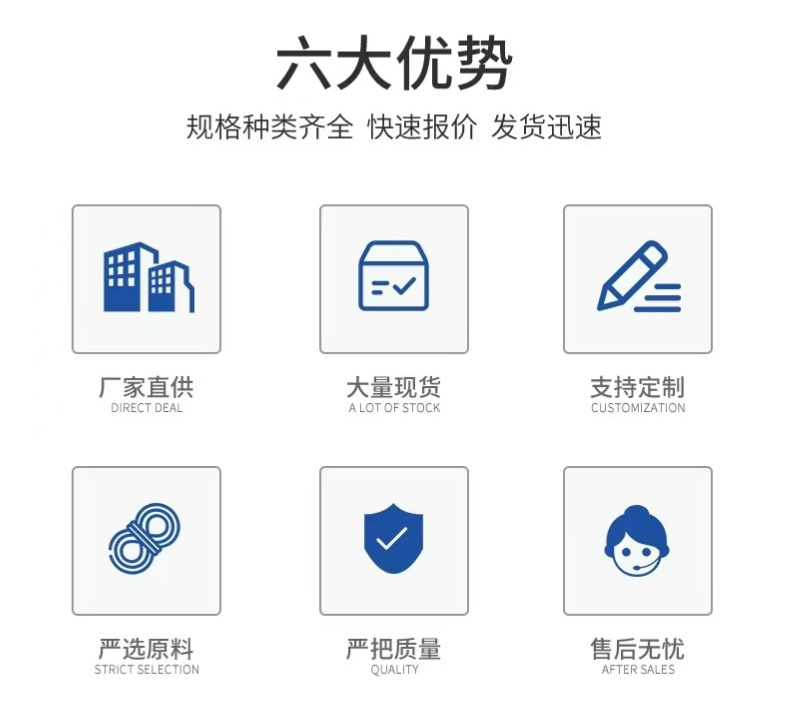 六大优势

规格种类齐全 快速报价 发货迅速

厂家直供
DIRECT DEAL

大量现货
A LOT OF STOCK

支持定制
CUSTOMIZATION

严选原料
STRICT SELECTION

严把质量
QUALITY

售后无忧
AFTER SALES