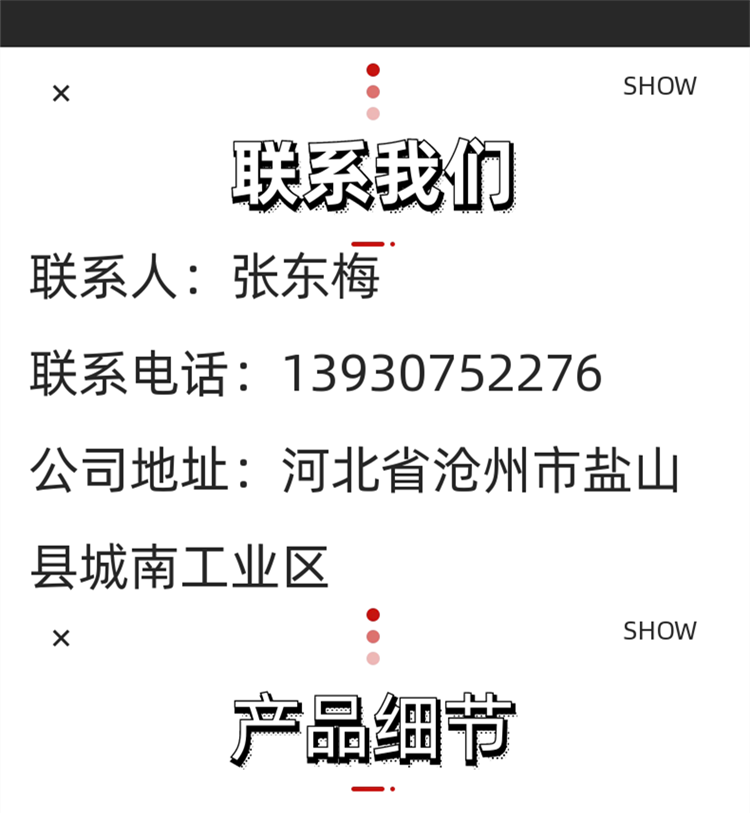 ×

SHOW

联系我们

联系人：张东梅

联系电话：13930752276

公司地址：河北省沧州市盐山县城南工业区

×

SHOW

产品细节