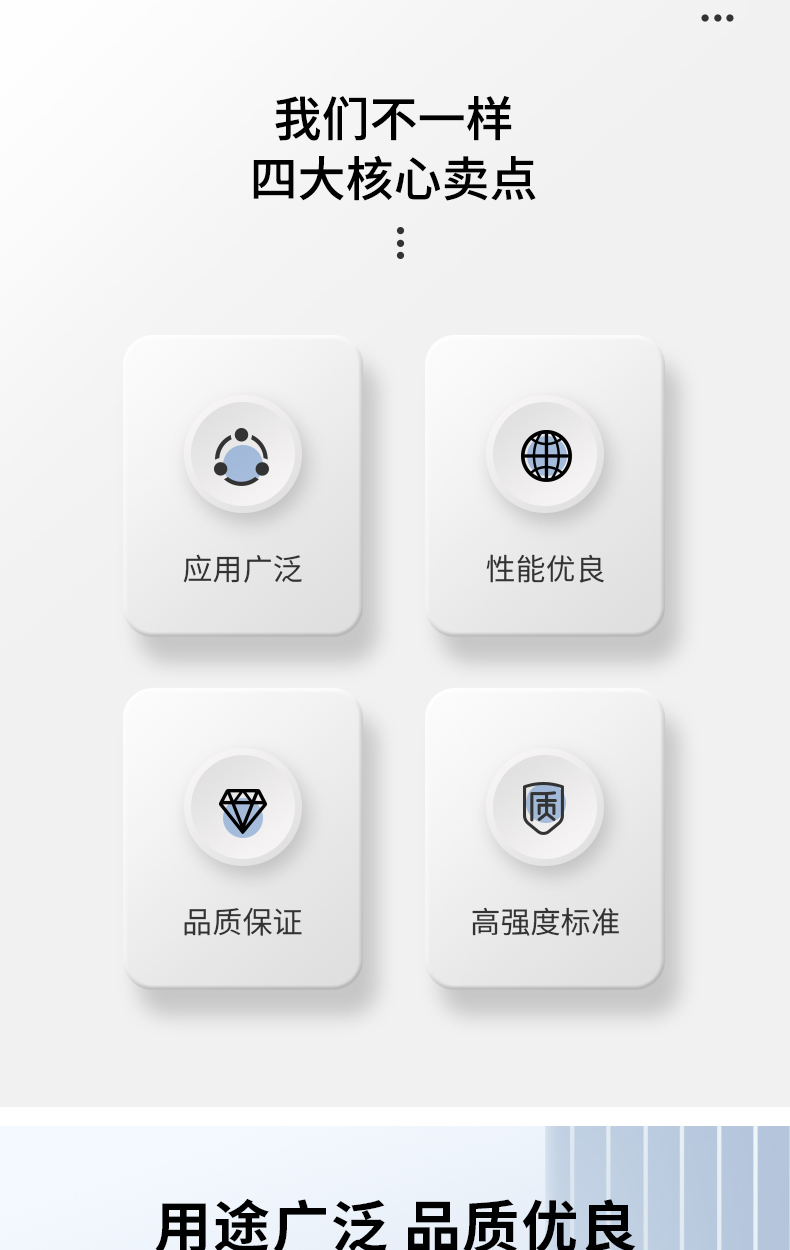 我们不一样
四大核心卖点

应用广泛

性能优良

品质保证

高强度标准

用途广泛 品质优良