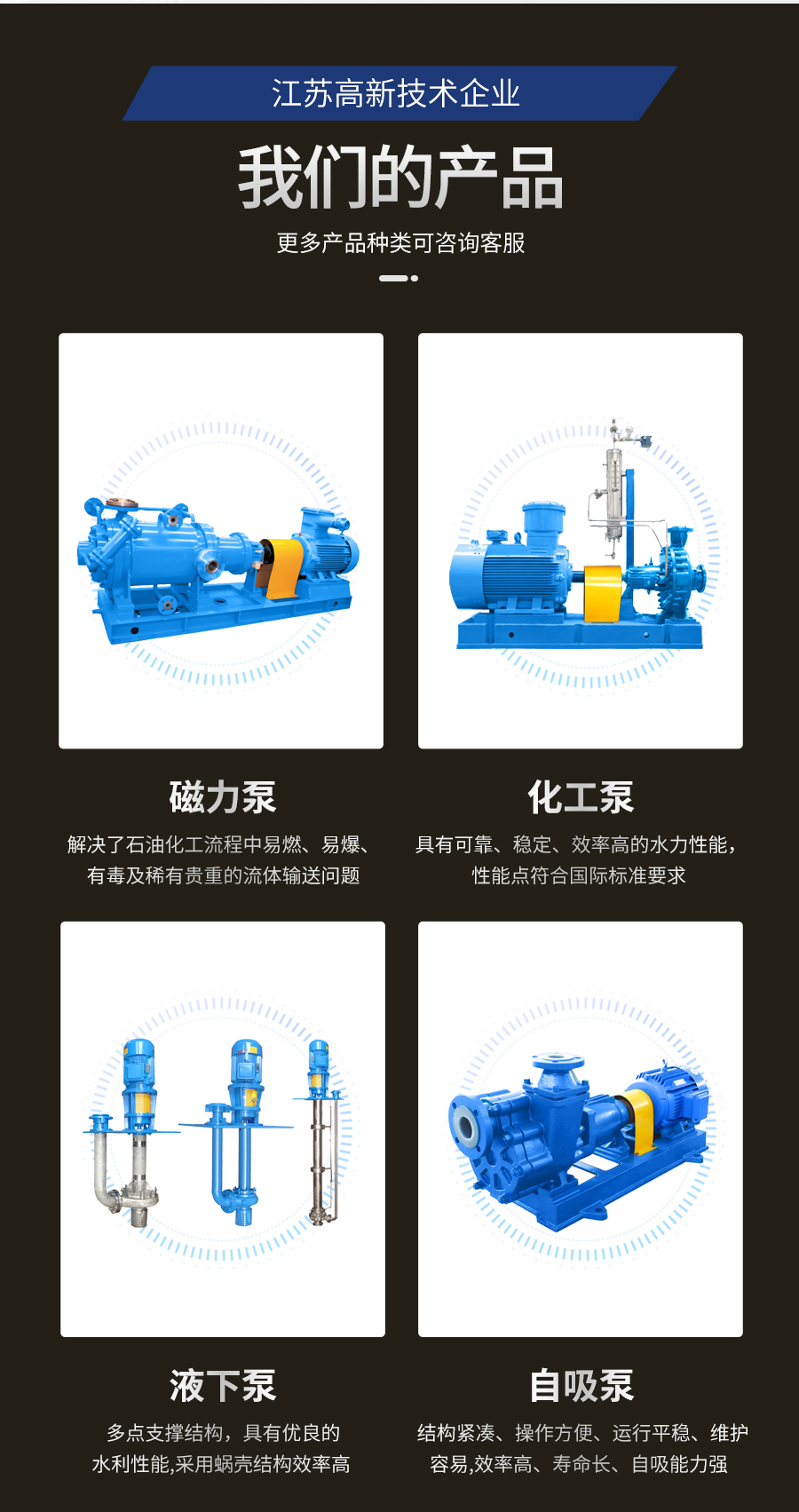 江苏高新技术企业

我们的产品

更多产品种类可咨询客服

磁力泵

解决了石油化工流程中易燃、易爆、有毒及稀有贵重的流体输送问题

化工泵

具有可靠、稳定、效率高的水力性能，性能点符合国际标准要求

液下泵

多点支撑结构，具有优良的水利性能,采用蜗壳结构效率高

自吸泵

结构紧凑、操作方便、运行平稳、维护容易,效率高、寿命长、自吸能力强