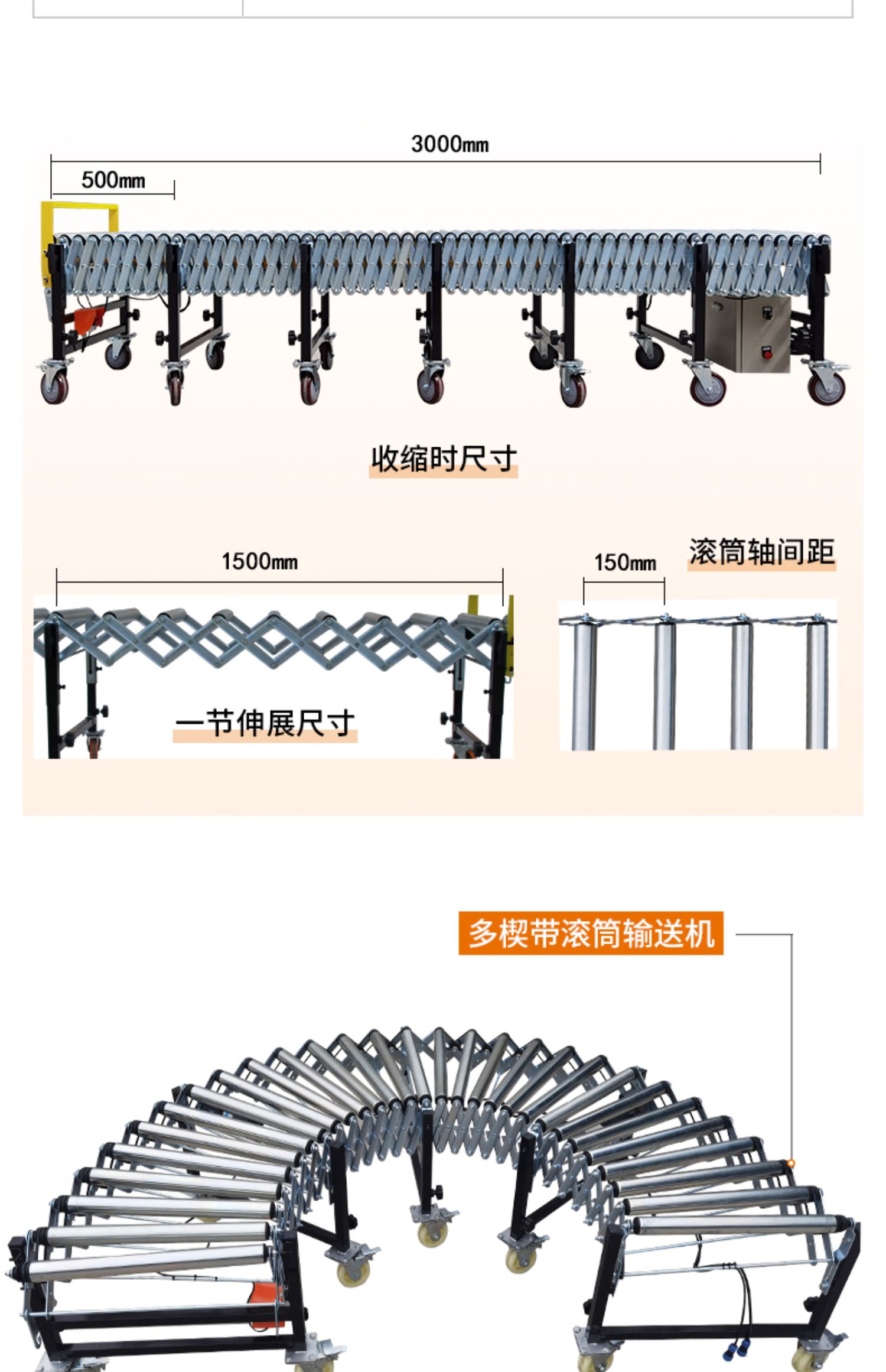 3000mm

500mm

收缩时尺寸

1500mm

一节伸展尺寸

150mm

滚筒轴间距

多楔带滚筒输送机