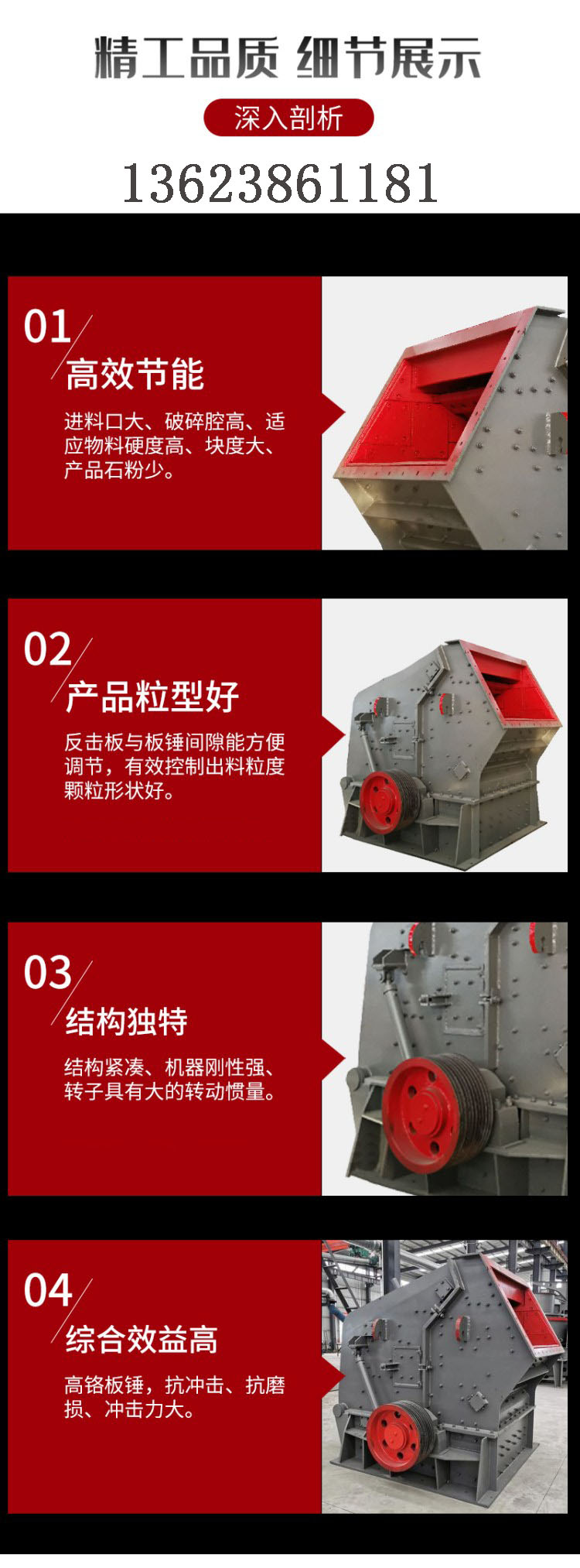 精工品质 细节展示

深入剖析

13623861181

01

高效节能

进料口大、破碎腔高、适应物料硬度高、块度大、产品石粉少。

02

产品粒型好

反击板与板锤间隙能方便调节，有效控制出料粒度颗粒形状好。

03

结构独特

结构紧凑、机器刚性强、转子具有大的转动惯量。

04

综合效益高

高铬板锤，抗冲击、抗磨损、冲击力大。