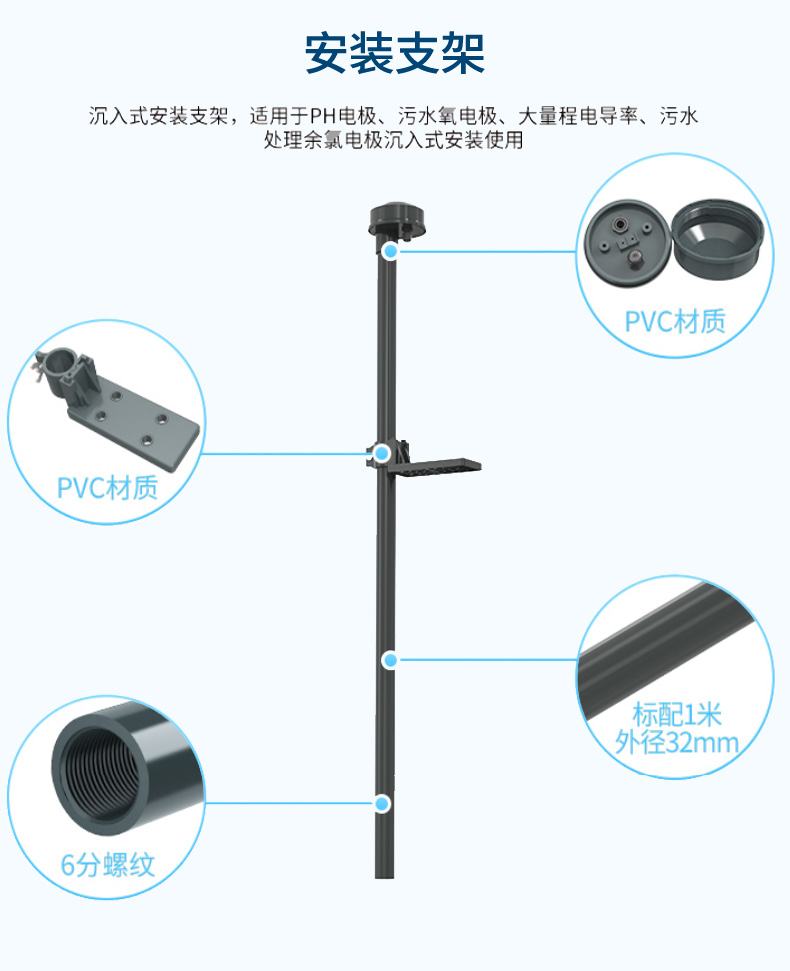 安装支架

沉入式安装支架，适用于PH电极、污水氧电极、大量程电导率、污水处理余氯电极沉入式安装使用

PVC材质

PVC材质

标配1米
外径32mm

6分螺纹