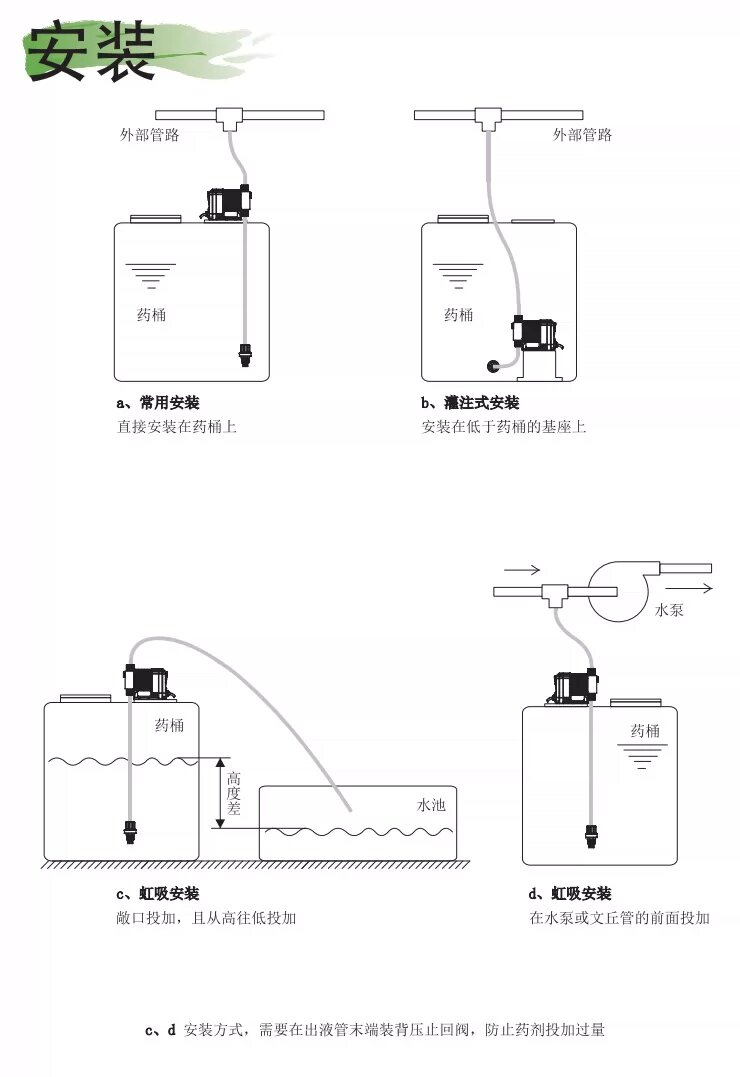 安装

外部管路

药桶

a、常用安装
直接安装在药桶上

外部管路

药桶

b、灌注式安装
安装在低于药桶的基座上

药桶

高度差

水池

c、虹吸安装
敞口投加，且从高往低投加

水泵

药桶

d、虹吸安装
在水泵或文丘管的前面投加

c、d 安装方式，需要在出液管末端装背压止回阀，防止药剂投加过量