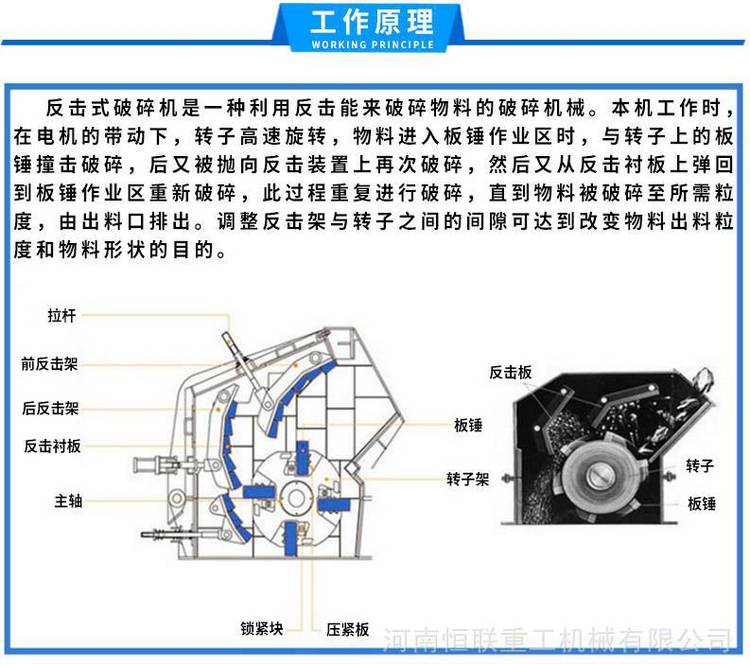 工作原理
WORKING PRINCIPLE

反击式破碎机是一种利用反击能来破碎物料的破碎机械。本机工作时，在电机的带动下，转子高速旋转，物料进入板锤作业区时，与转子上的板锤撞击破碎，后又被抛向反击装置上再次破碎，然后又从反击衬板上弹回到板锤作业区重新破碎，此过程重复进行破碎，直到物料被破碎至所需粒度，由出料口排出。调整反击架与转子之间的间隙可达到改变物料出料粒度和物料形状的目的。

拉杆
前反击架
后反击架
反击衬板
主轴
板锤
转子架
锁紧块
压紧板

反击板
转子
板锤

河南恒联重工机械有限公司