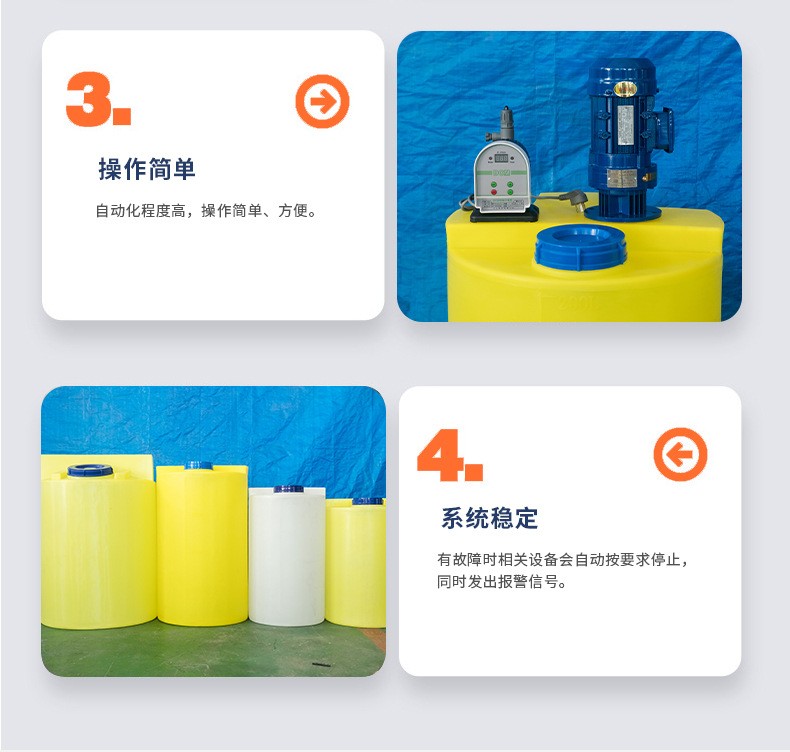 3.

操作简单

自动化程度高，操作简单、方便。

4.

系统稳定

有故障时相关设备会自动按要求停止，同时发出报警信号。