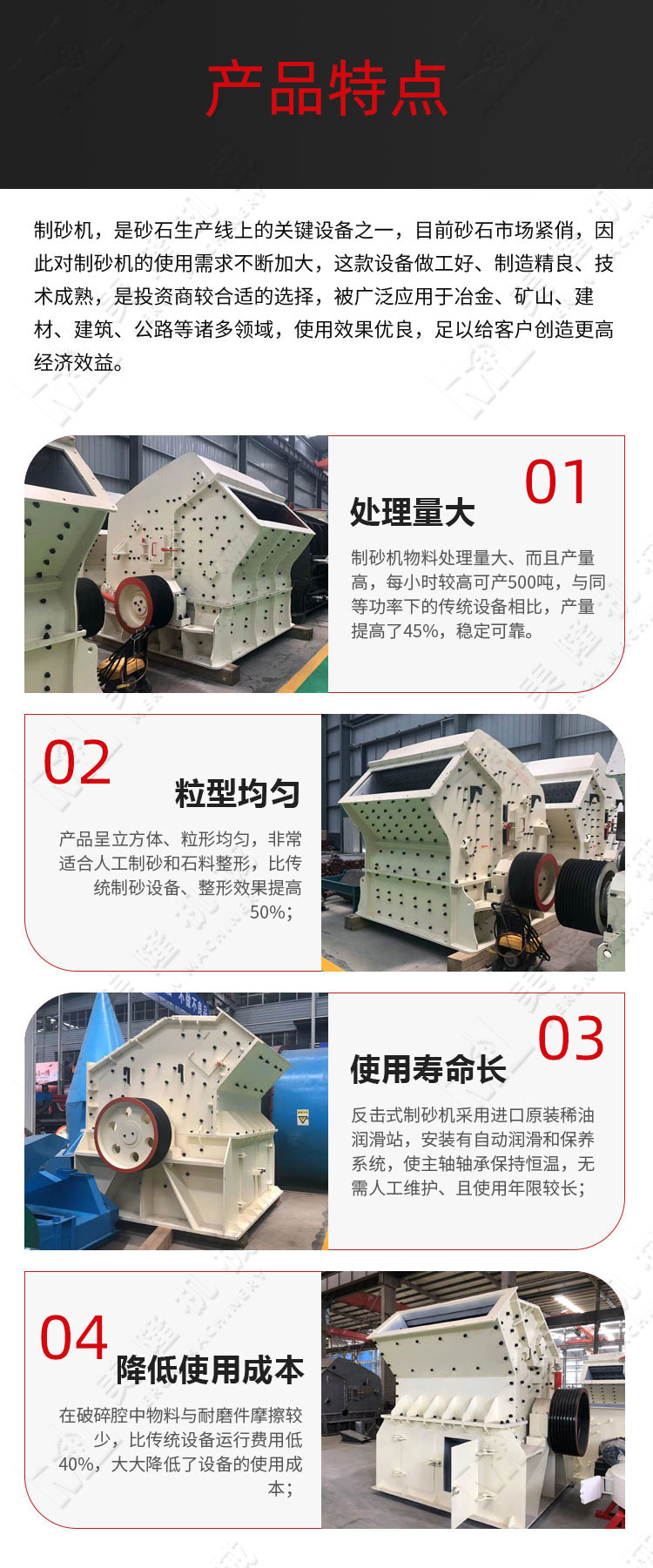 产品特点

制砂机，是砂石生产线上的关键设备之一，目前砂石市场紧俏，因此对制砂机的使用需求不断加大，这款设备做工好、制造精良、技术成熟，是投资商较合适的选择，被广泛应用于冶金、矿山、建材、建筑、公路等诸多领域，使用效果优良，足以给客户创造更高经济效益。

01
处理量大
制砂机物料处理量大、而且产量高，每小时较高可产500吨，与同等功率下的传统设备相比，产量提高了45%，稳定可靠。

02
粒型均匀
产品呈立方体、粒形均匀，非常适合人工制砂和石料整形，比传统制砂设备、整形效果提高50%；

03
使用寿命长
反击式制砂机采用进口原装稀油润滑站，安装有自动润滑和保养系统，使主轴轴承保持恒温，无需人工维护、且使用年限较长；

04
降低使用成本
在破碎腔中物料与耐磨件摩擦较少，比传统设备运行费用低40%，大大降低了设备的使用成本；