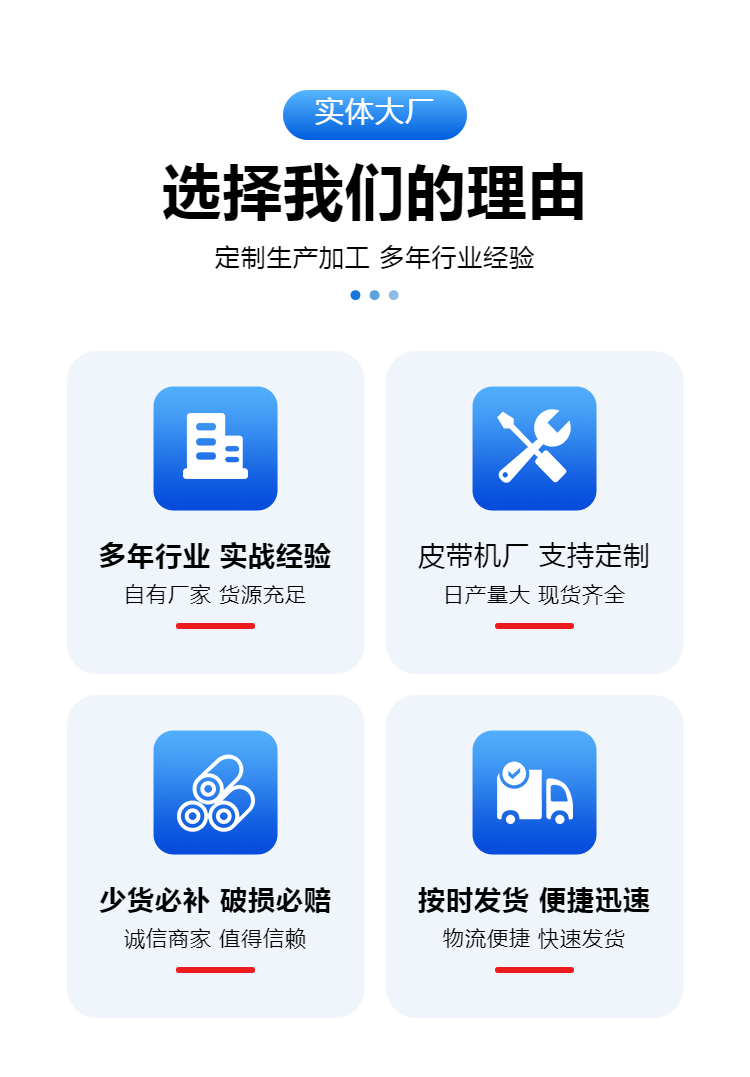 实体大厂

选择我们的理由

定制生产加工 多年行业经验

多年行业 实战经验

自有厂家 货源充足

皮带机厂 支持定制

日产量大 现货齐全

少货必补 破损必赔

诚信商家 值得信赖

按时发货 便捷迅速

物流便捷 快速发货