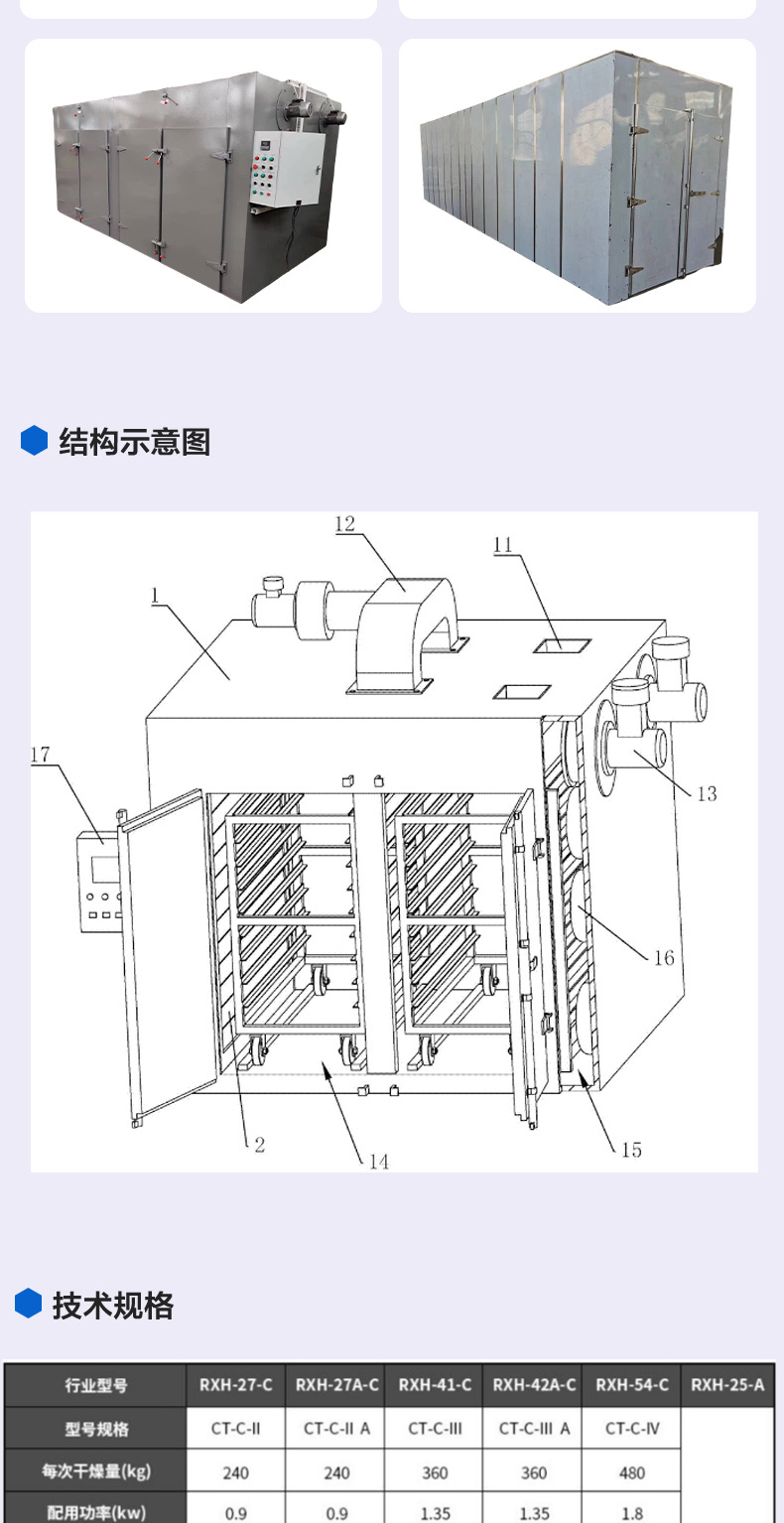 结构示意图

12
11
1
17
13
16
2
14
15

技术规格

| 行业型号 | RXH-27-C | RXH-27A-C | RXH-41-C | RXH-42A-C | RXH-54-C | RXH-25-A |
|---|---|---|---|---|---|---|
| 型号规格 | CT-C-II | CT-C-II A | CT-C-III | CT-C-III A | CT-C-IV | |
| 每次干燥量(kg) | 240 | 240 | 360 | 360 | 480 | |
| 配用功率(kw) | 0.9 | 0.9 | 1.35 | 1.35 | 1.8 | |