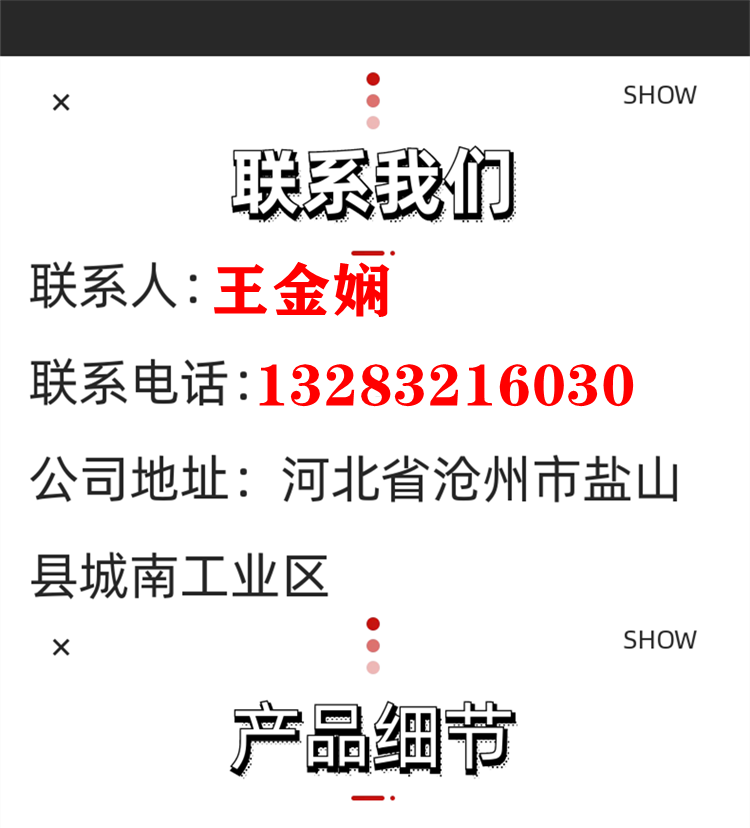 × SHOW

联系我们

联系人:王金娴

联系电话:13283216030

公司地址：河北省沧州市盐山县城南工业区

× SHOW

产品细节