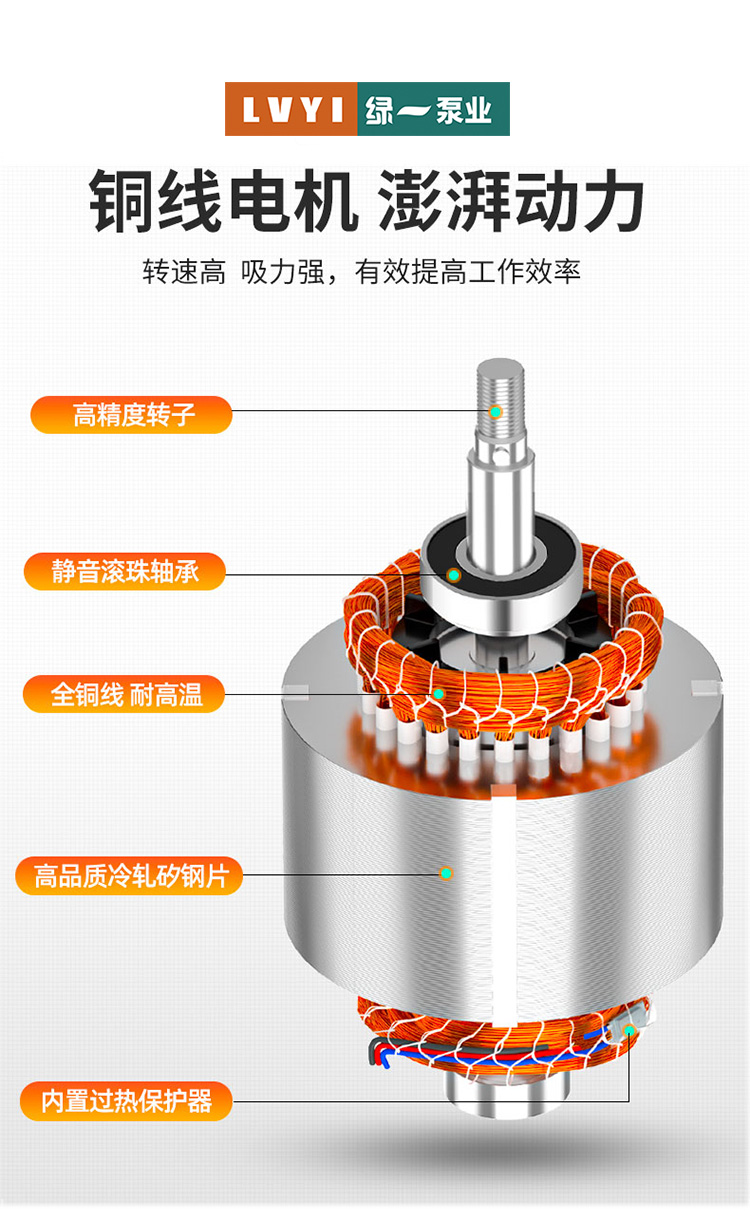 LVYI 绿一泵业

铜线电机 澎湃动力

转速高 吸力强，有效提高工作效率

高精度转子

静音滚珠轴承

全铜线 耐高温

高品质冷轧矽钢片

内置过热保护器