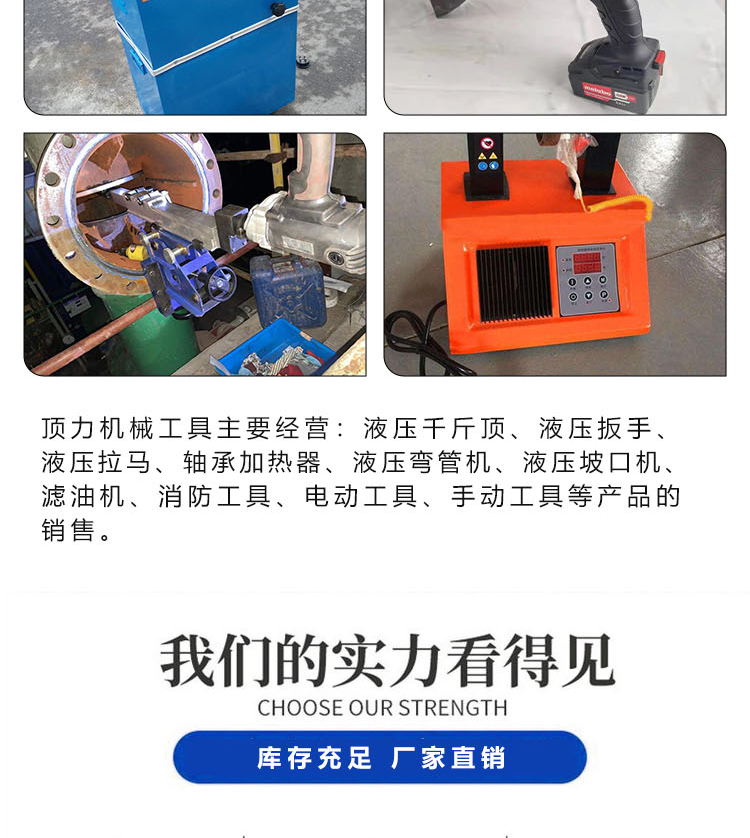 metabo

顶力机械工具主要经营：液压千斤顶、液压扳手、液压拉马、轴承加热器、液压弯管机、液压坡口机、滤油机、消防工具、电动工具、手动工具等产品的销售。

我们的实力看得见

CHOOSE OUR STRENGTH

库存充足 厂家直销