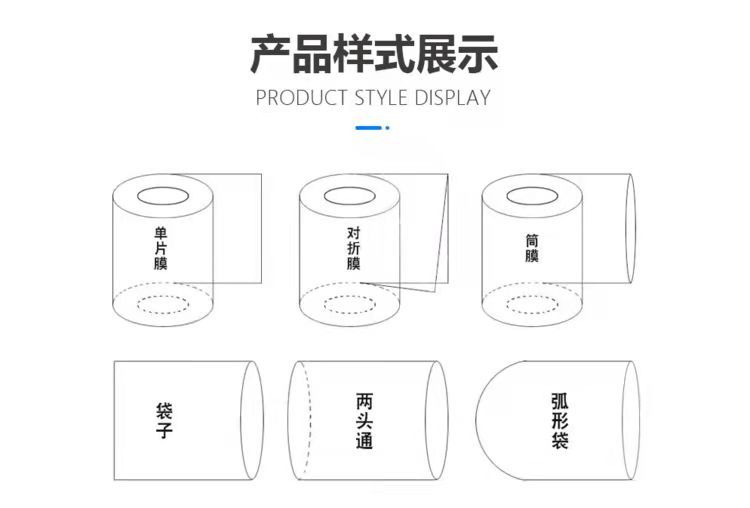 产品样式展示
PRODUCT STYLE DISPLAY

单片膜

对折膜

筒膜

袋子

两头通

弧形袋