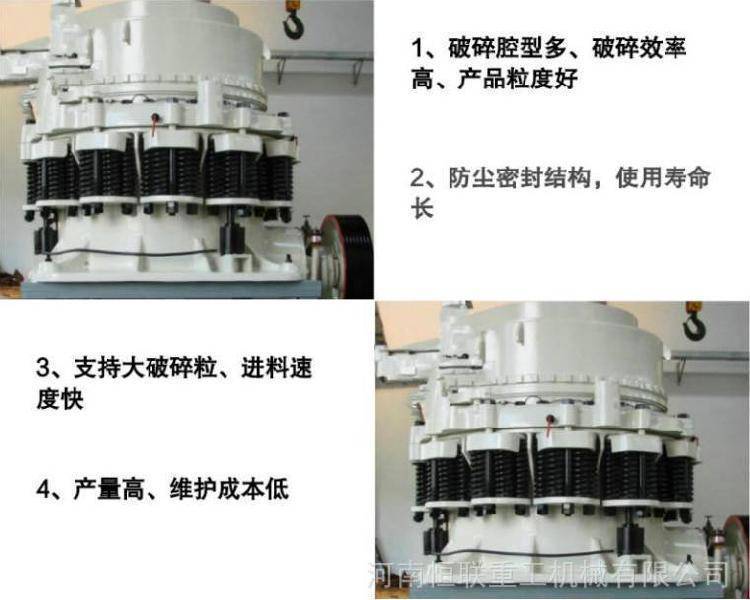 1、破碎腔型多、破碎效率高、产品粒度好

2、防尘密封结构，使用寿命长

3、支持大破碎粒、进料速度快

4、产量高、维护成本低

河南恒联重工机械有限公司