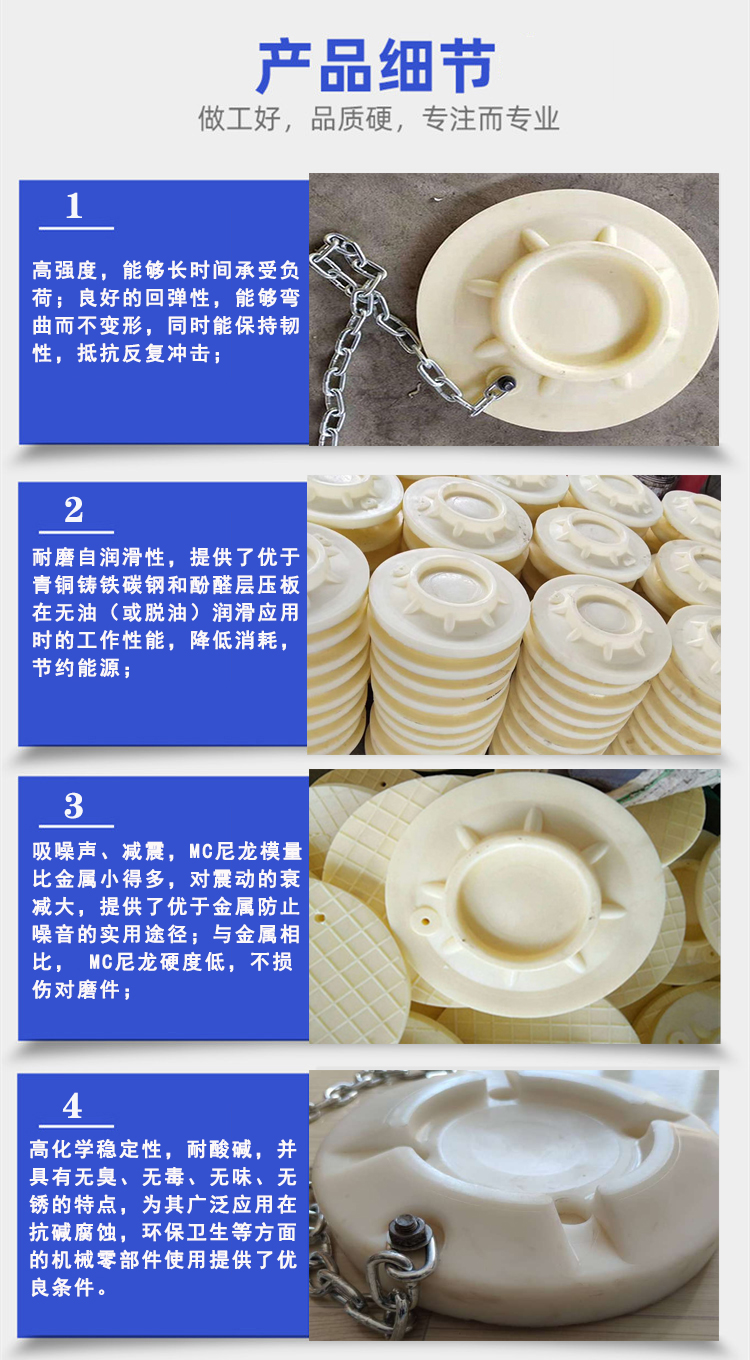 产品细节

做工好，品质硬，专注而专业

1

高强度，能够长时间承受负荷；良好的回弹性，能够弯曲而不变形，同时能保持韧性，抵抗反复冲击；

2

耐磨自润滑性，提供了优于青铜铸铁碳钢和酚醛层压板在无油（或脱油）润滑应用时的工作性能，降低消耗，节约能源；

3

吸噪声、减震，MC尼龙模量比金属小得多，对震动的衰减大，提供了优于金属防止噪音的实用途径；与金属相比， MC尼龙硬度低，不损伤对磨件；

4

高化学稳定性，耐酸碱，并具有无臭、无毒、无味、无锈的特点，为其广泛应用在抗碱腐蚀，环保卫生等方面的机械零部件使用提供了优良条件。