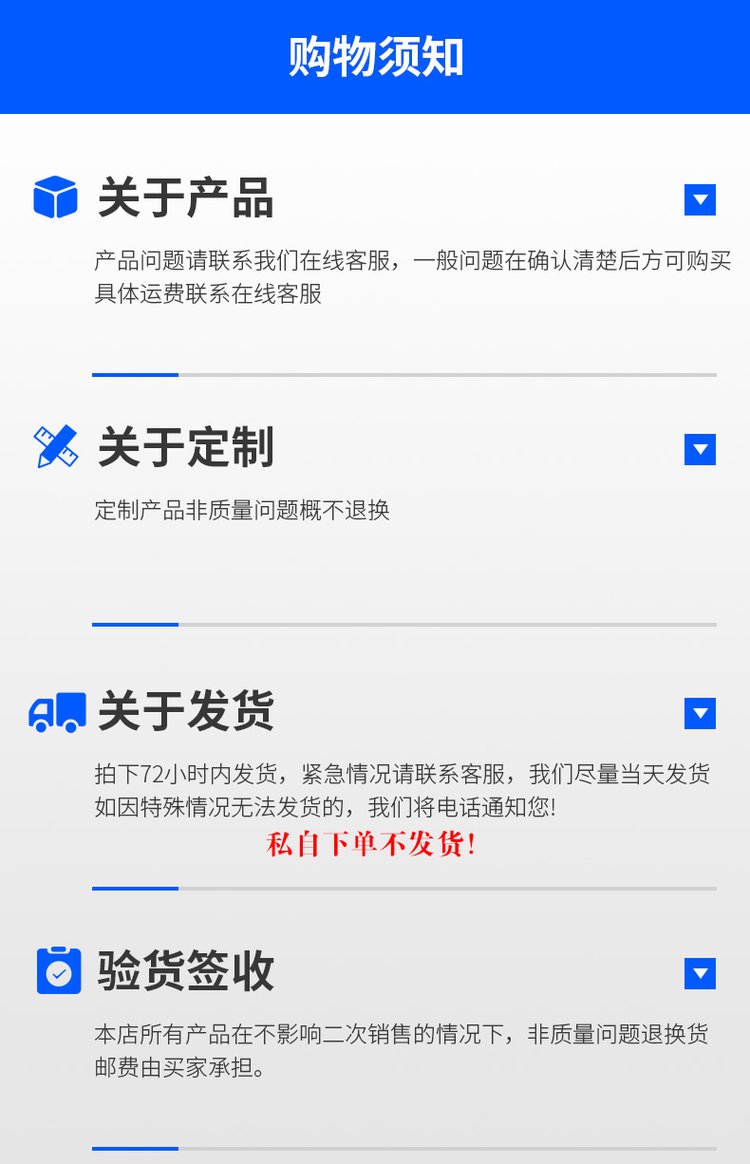 购物须知

关于产品

产品问题请联系我们在线客服，一般问题在确认清楚后方可购买
具体运费联系在线客服

关于定制

定制产品非质量问题概不退换

关于发货

拍下72小时内发货，紧急情况请联系客服，我们尽量当天发货
如因特殊情况无法发货的，我们将电话通知您!
私自下单不发货!

验货签收

本店所有产品在不影响二次销售的情况下，非质量问题退换货
邮费由买家承担。