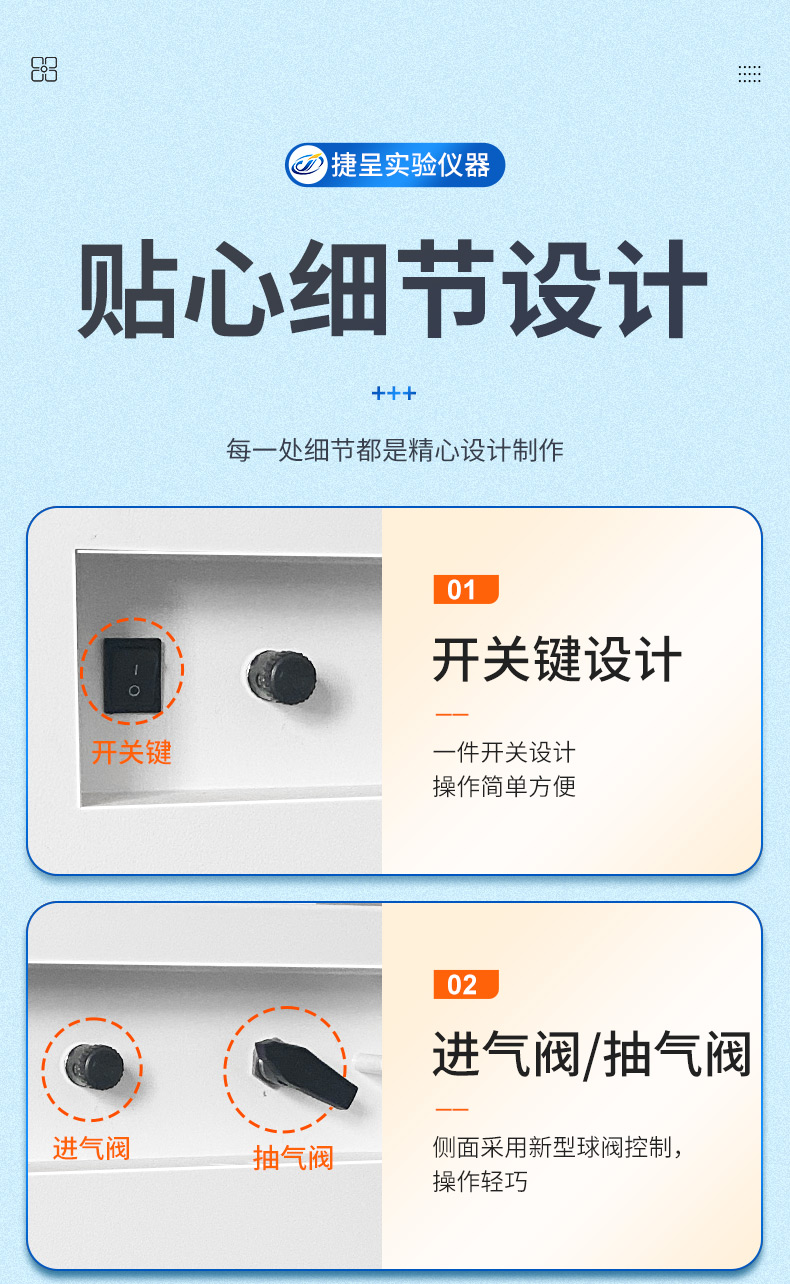 捷呈实验仪器

贴心细节设计

+++

每一处细节都是精心设计制作

开关键

01

开关键设计

一件开关设计
操作简单方便

进气阀

抽气阀

02

进气阀/抽气阀

侧面采用新型球阀控制，
操作轻巧