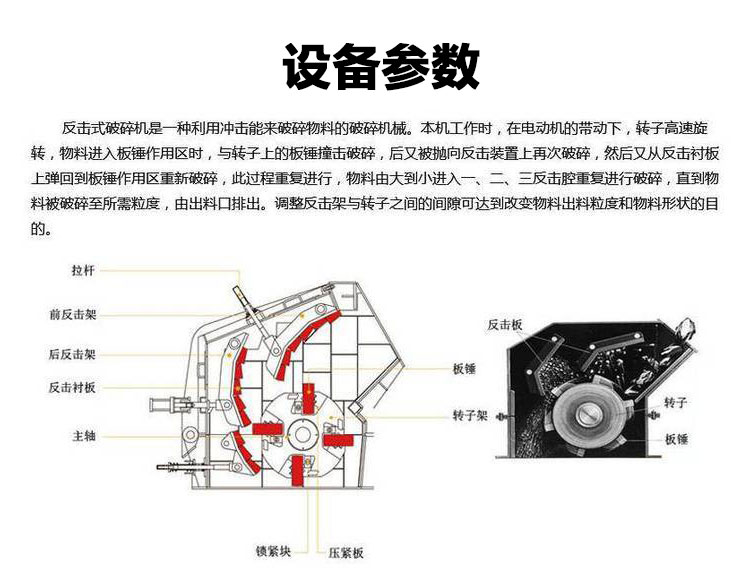 设备参数

反击式破碎机是一种利用冲击能来破碎物料的破碎机械。本机工作时，在电动机的带动下，转子高速旋转，物料进入板锤作用区时，与转子上的板锤撞击破碎，后又被抛向反击装置上再次破碎，然后又从反击衬板上弹回到板锤作用区重新破碎，此过程重复进行，物料由大到小进入一、二、三反击腔重复进行破碎，直到物料被破碎至所需粒度，由出料口排出。调整反击架与转子之间的间隙可达到改变物料出料粒度和物料形状的目的。

拉杆
前反击架
后反击架
反击衬板
主轴
板锤
转子架
锁紧块
压紧板

反击板
转子
板锤