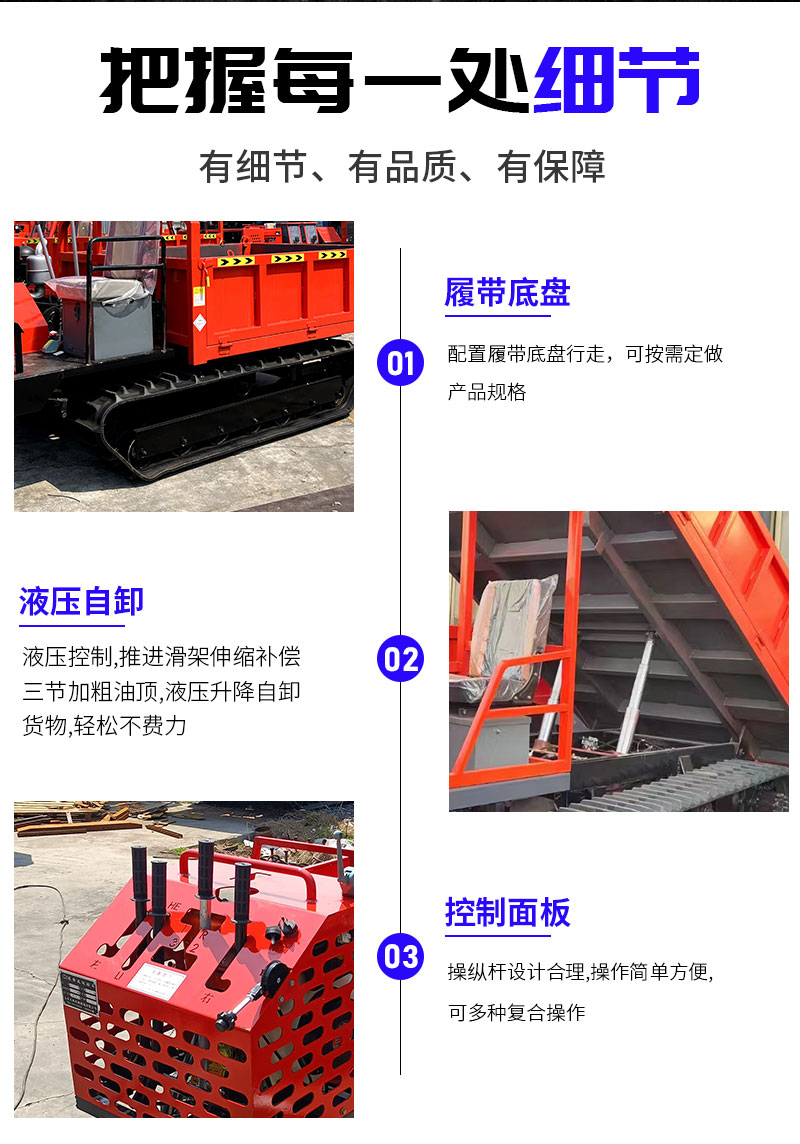 把握每一处细节

有细节、有品质、有保障

履带底盘

01

配置履带底盘行走，可按需定做产品规格

液压自卸

液压控制,推进滑架伸缩补偿三节加粗油顶,液压升降自卸货物,轻松不费力

02

控制面板

03

操纵杆设计合理,操作简单方便,可多种复合操作