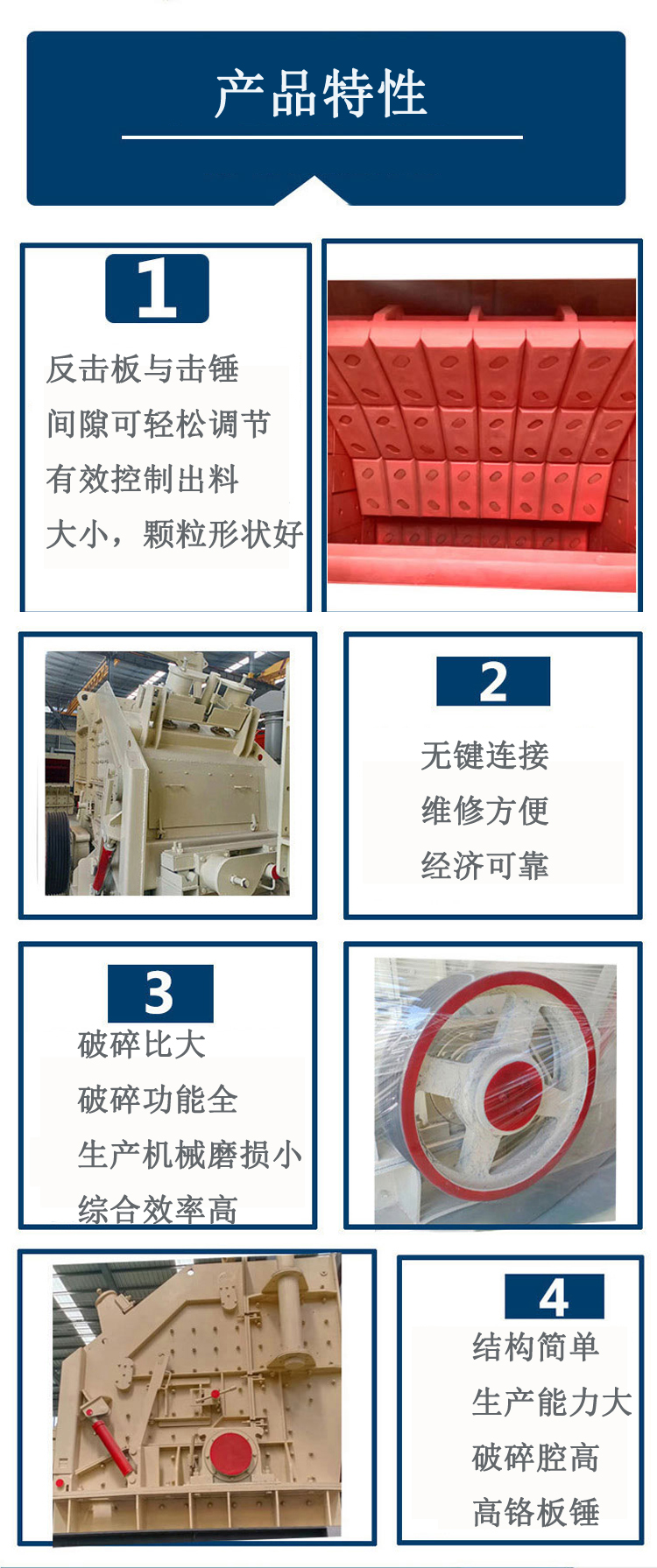 产品特性

1
反击板与击锤
间隙可轻松调节
有效控制出料
大小，颗粒形状好

2
无键连接
维修方便
经济可靠

3
破碎比大
破碎功能全
生产机械磨损小
综合效率高

4
结构简单
生产能力大
破碎腔高
高铬板锤