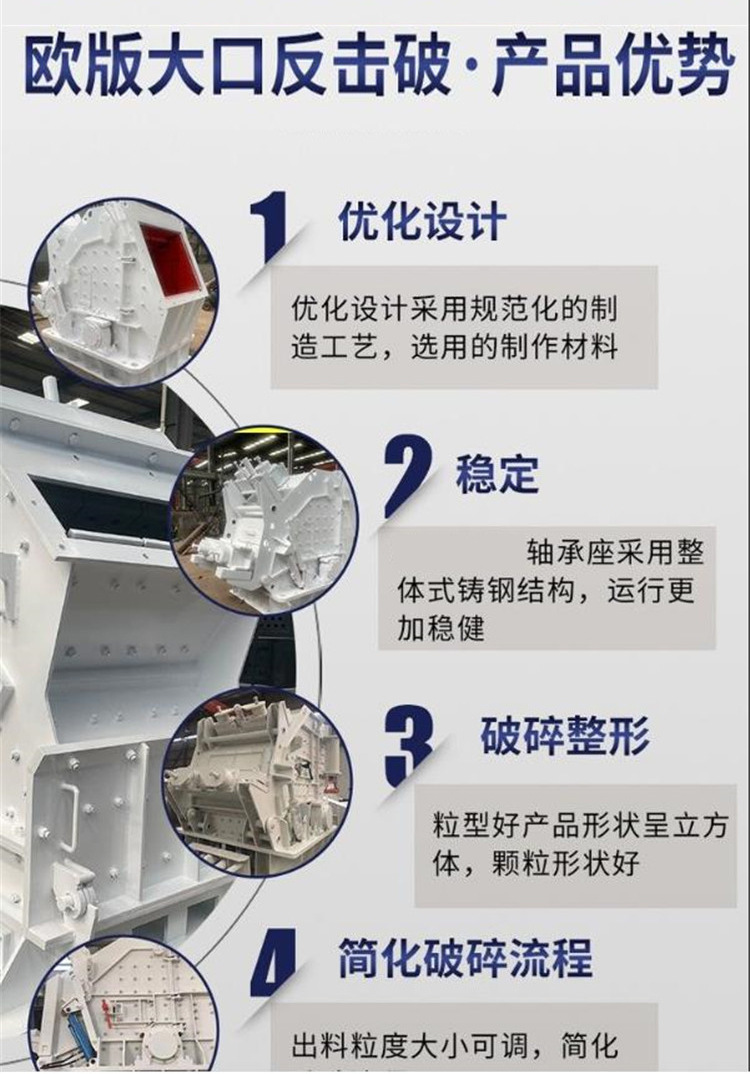 欧版大口反击破·产品优势

1 优化设计

优化设计采用规范化的制造工艺，选用的制作材料

2 稳定

轴承座采用整体式铸钢结构，运行更加稳健

3 破碎整形

粒型好产品形状呈立方体，颗粒形状好

4 简化破碎流程

出料粒度大小可调，简化