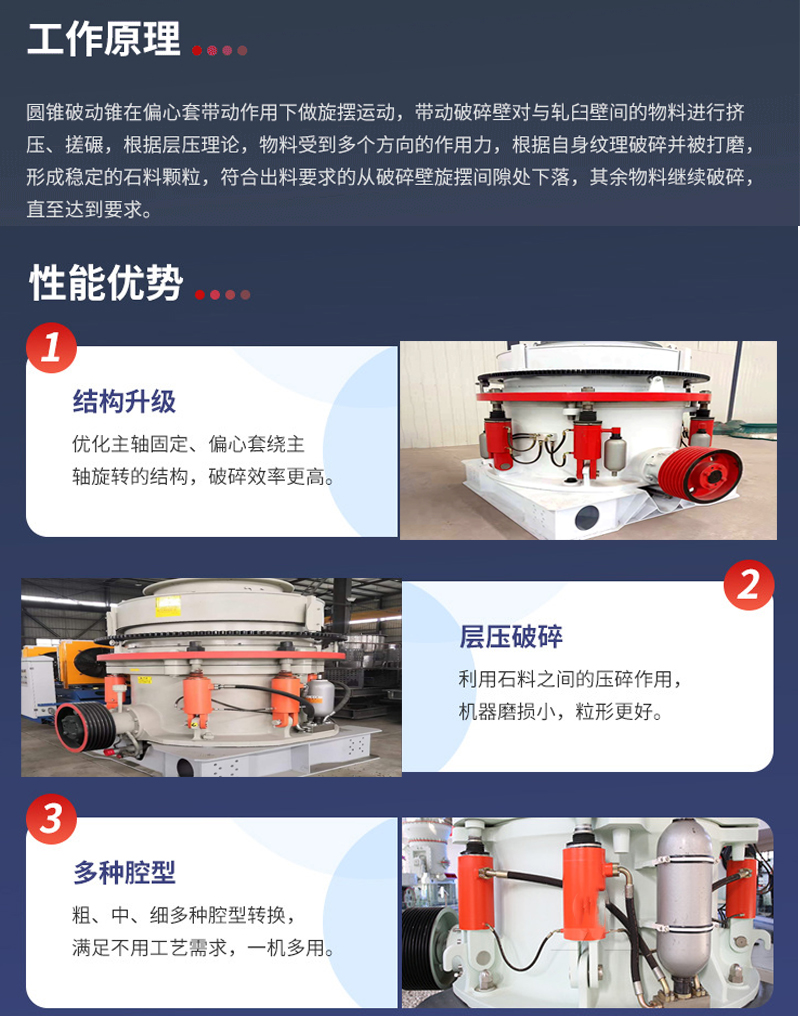 工作原理

圆锥破动锥在偏心套带动作用下做旋摆运动，带动破碎壁对与轧臼壁间的物料进行挤压、搓碾，根据层压理论，物料受到多个方向的作用力，根据自身纹理破碎并被打磨，形成稳定的石料颗粒，符合出料要求的从破碎壁旋摆间隙处下落，其余物料继续破碎，直至达到要求。

性能优势

1

结构升级

优化主轴固定、偏心套绕主轴旋转的结构，破碎效率更高。

2

层压破碎

利用石料之间的压碎作用，机器磨损小，粒形更好。

3

多种腔型

粗、中、细多种腔型转换，满足不用工艺需求，一机多用。