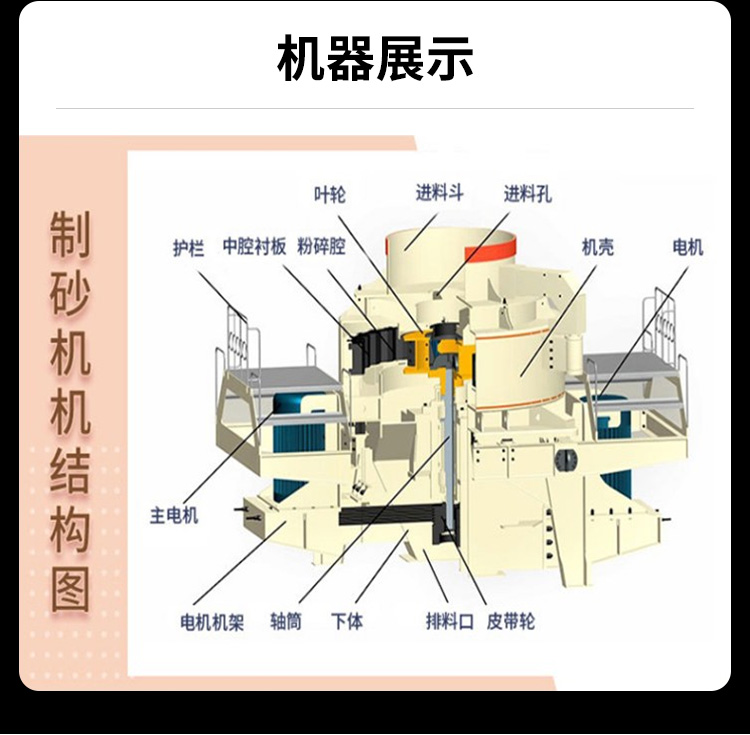 机器展示

制砂机机结构图

叶轮
进料斗
进料孔
护栏
中腔衬板
粉碎腔
机壳
电机
主电机
电机机架
轴筒
下体
排料口
皮带轮