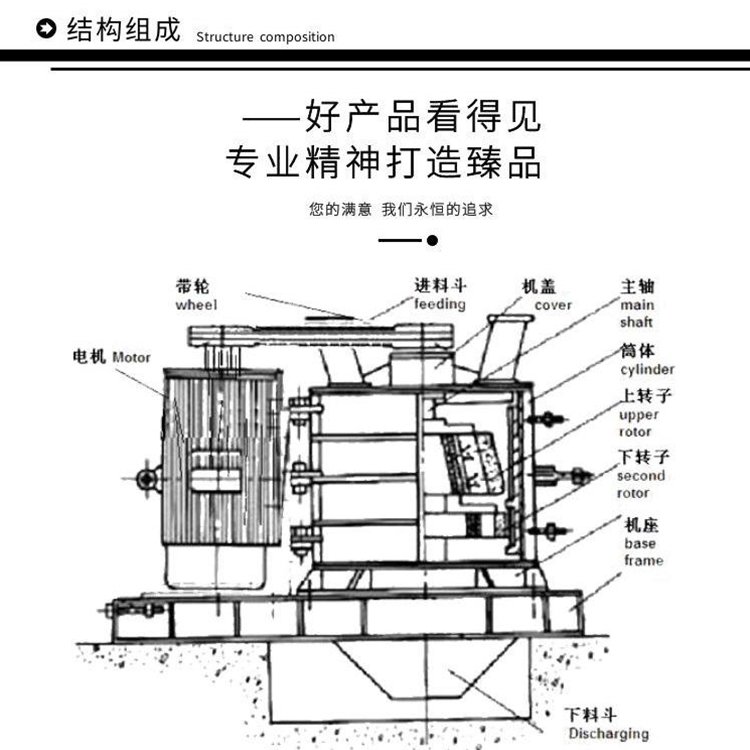 结构组成 Structure composition

——好产品看得见
专业精神打造臻品

您的满意 我们永恒的追求

带轮
wheel

进料斗
feeding

机盖
cover

主轴
main shaft

电机 Motor

筒体
cylinder

上转子
upper rotor

下转子
second rotor

机座
base frame

下料斗
Discharging