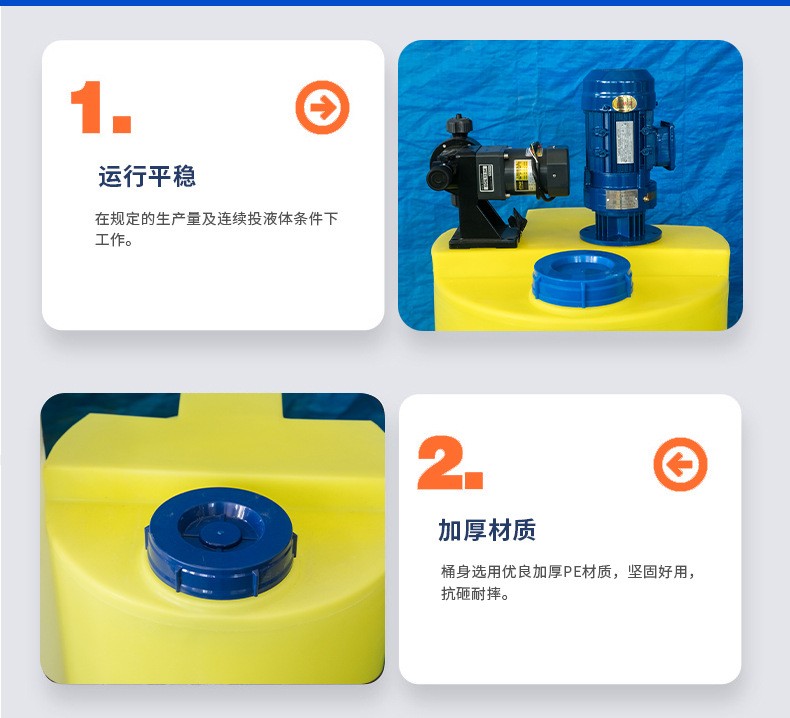 1.

运行平稳

在规定的生产量及连续投液体条件下工作。

2.

加厚材质

桶身选用优良加厚PE材质，坚固好用，抗砸耐摔。