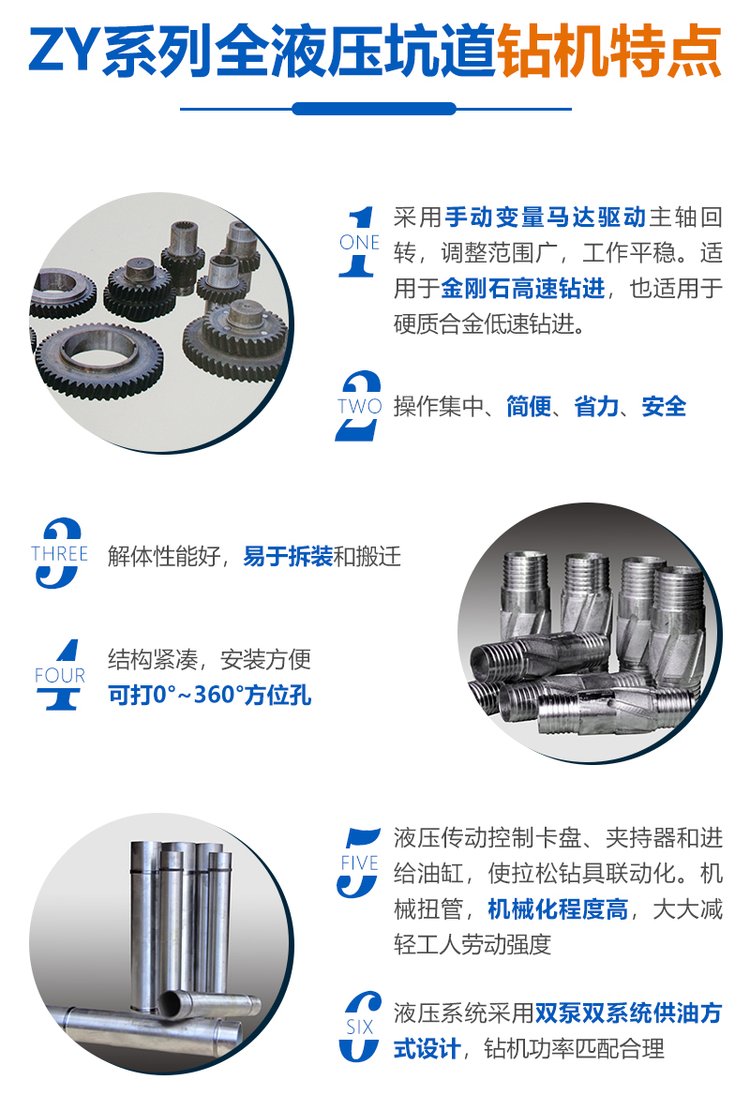 ZY系列全液压坑道钻机特点

1 ONE 采用手动变量马达驱动主轴回转，调整范围广，工作平稳。适用于金刚石高速钻进，也适用于硬质合金低速钻进。

2 TWO 操作集中、简便、省力、安全

3 THREE 解体性能好，易于拆装和搬迁

4 FOUR 结构紧凑，安装方便
可打0°~360°方位孔

5 FIVE 液压传动控制卡盘、夹持器和进给油缸，使拉松钻具联动化。机械扭管，机械化程度高，大大减轻工人劳动强度

6 SIX 液压系统采用双泵双系统供油方式设计，钻机功率匹配合理