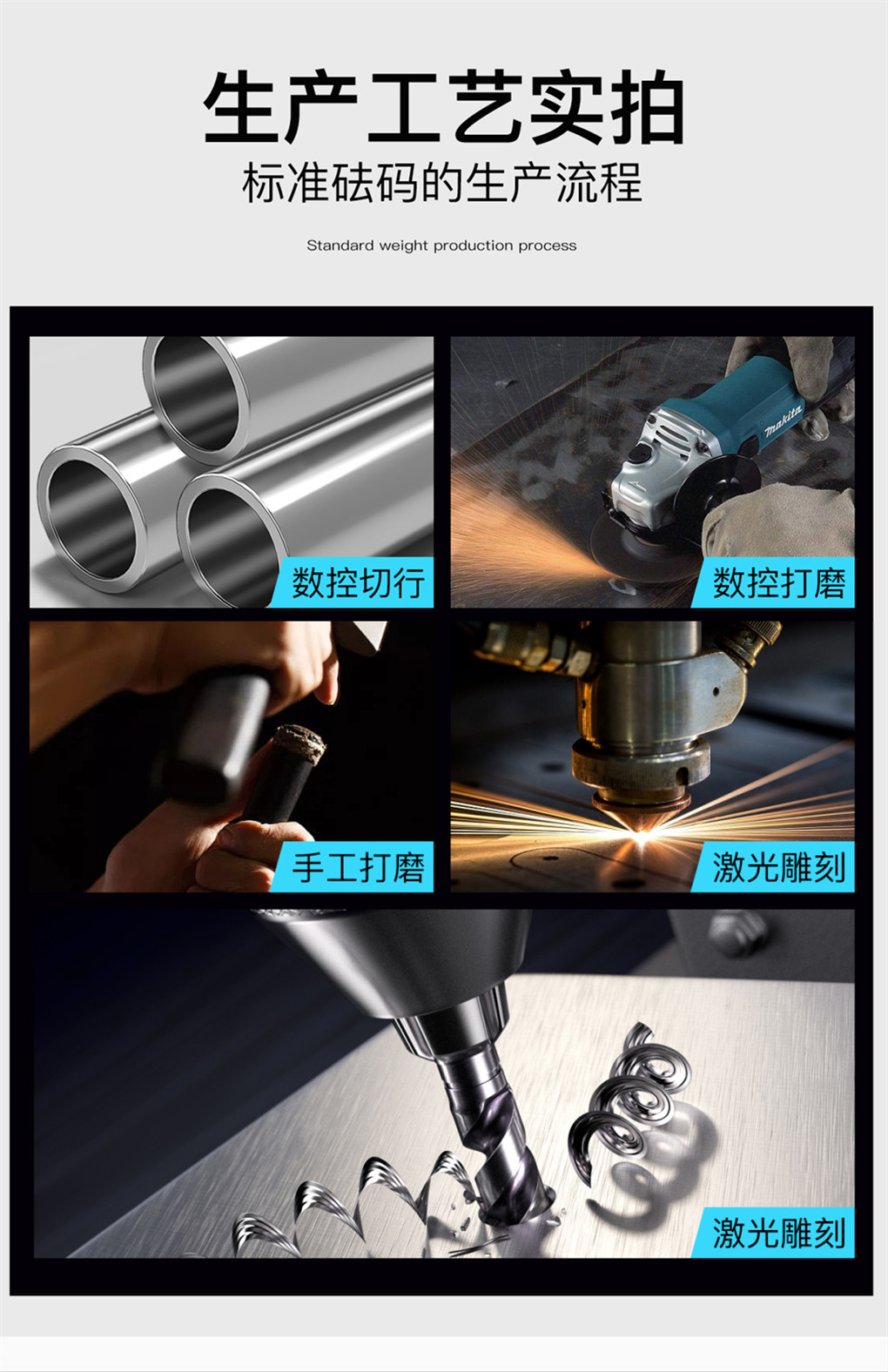 生产工艺实拍
标准砝码的生产流程

Standard weight production process

数控切行

makita

数控打磨

手工打磨

激光雕刻

激光雕刻