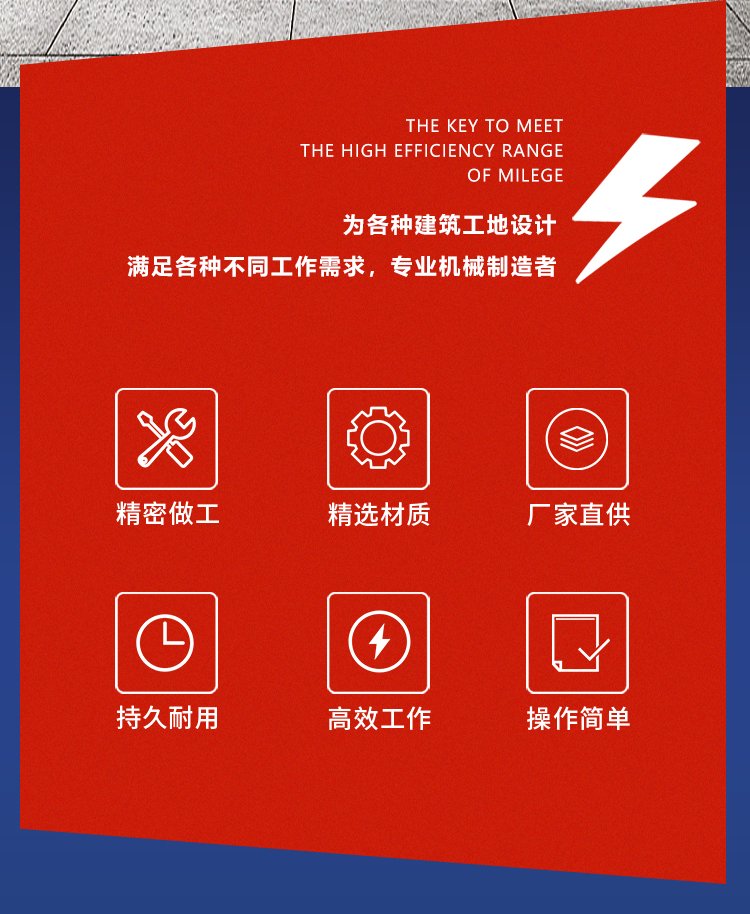 THE KEY TO MEET
THE HIGH EFFICIENCY RANGE
OF MILEGE

为各种建筑工地设计
满足各种不同工作需求，专业机械制造者

精密做工

精选材质

厂家直供

持久耐用

高效工作

操作简单