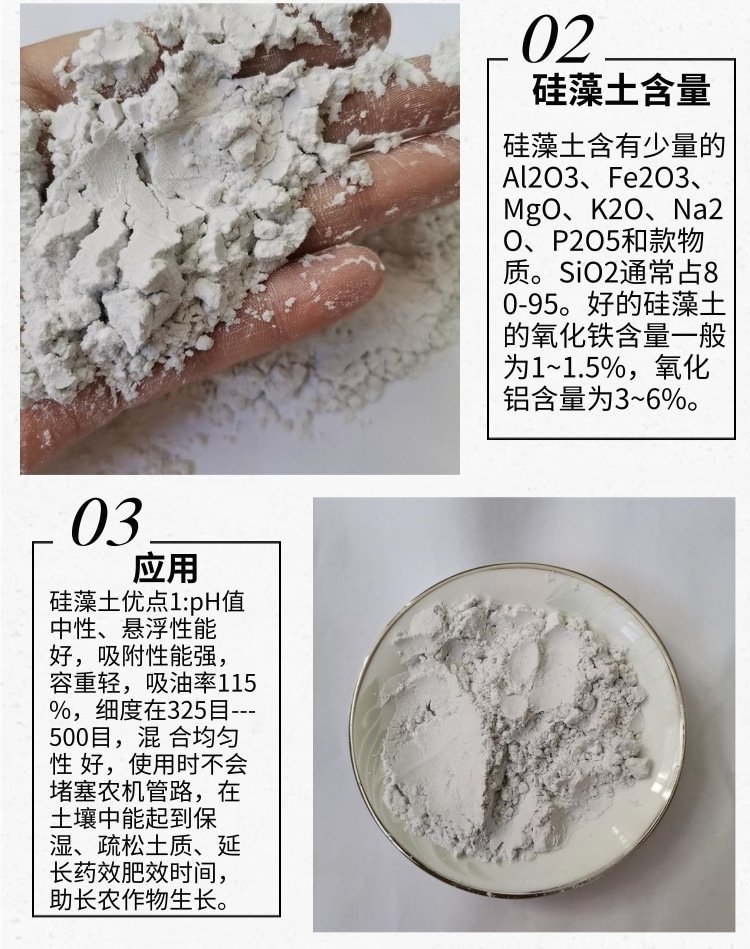 02
硅藻土含量

硅藻土含有少量的Al2O3、Fe2O3、MgO、K2O、Na2O、P2O5和款物质。SiO2通常占80-95。好的硅藻土的氧化铁含量一般为1~1.5%，氧化铝含量为3~6%。

03
应用

硅藻土优点1:pH值中性、悬浮性能好，吸附性能强，容重轻，吸油率115%，细度在325目---500目，混 合均匀性 好，使用时不会堵塞农机管路，在土壤中能起到保湿、疏松土质、延长药效肥效时间，助长农作物生长。