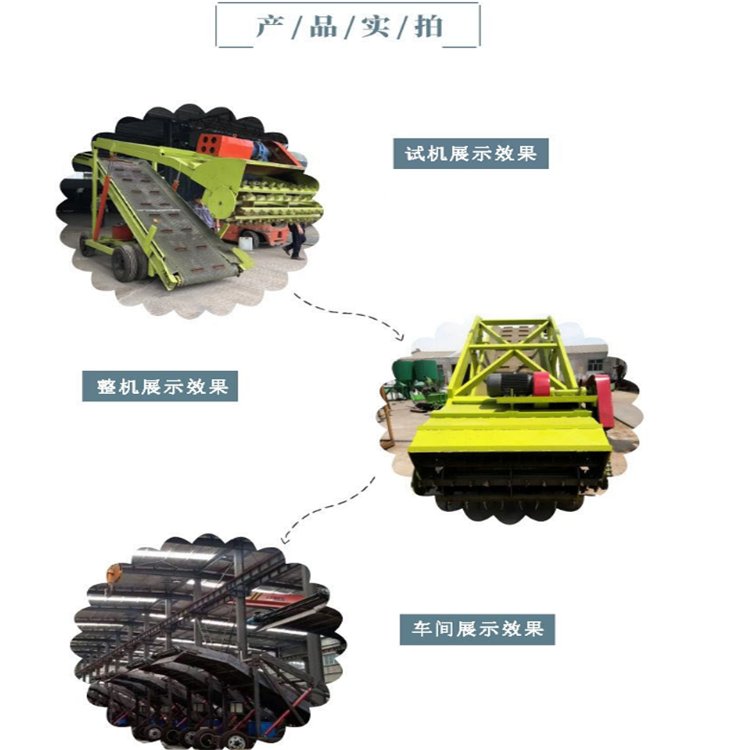 产/品/实/拍

试机展示效果

整机展示效果

车间展示效果