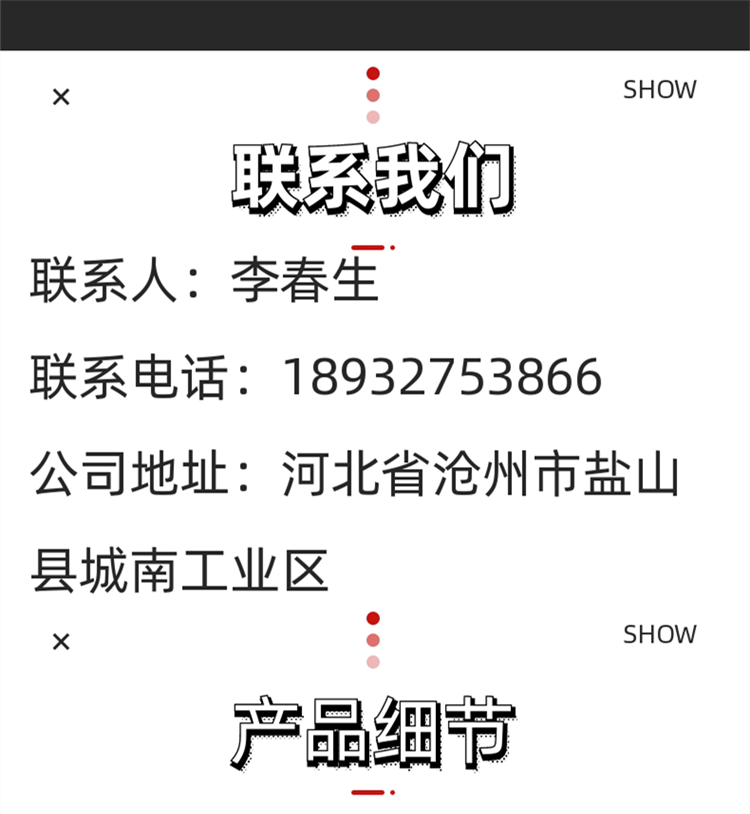 ×

SHOW

联系我们

联系人：李春生

联系电话：18932753866

公司地址：河北省沧州市盐山县城南工业区

×

SHOW

产品细节