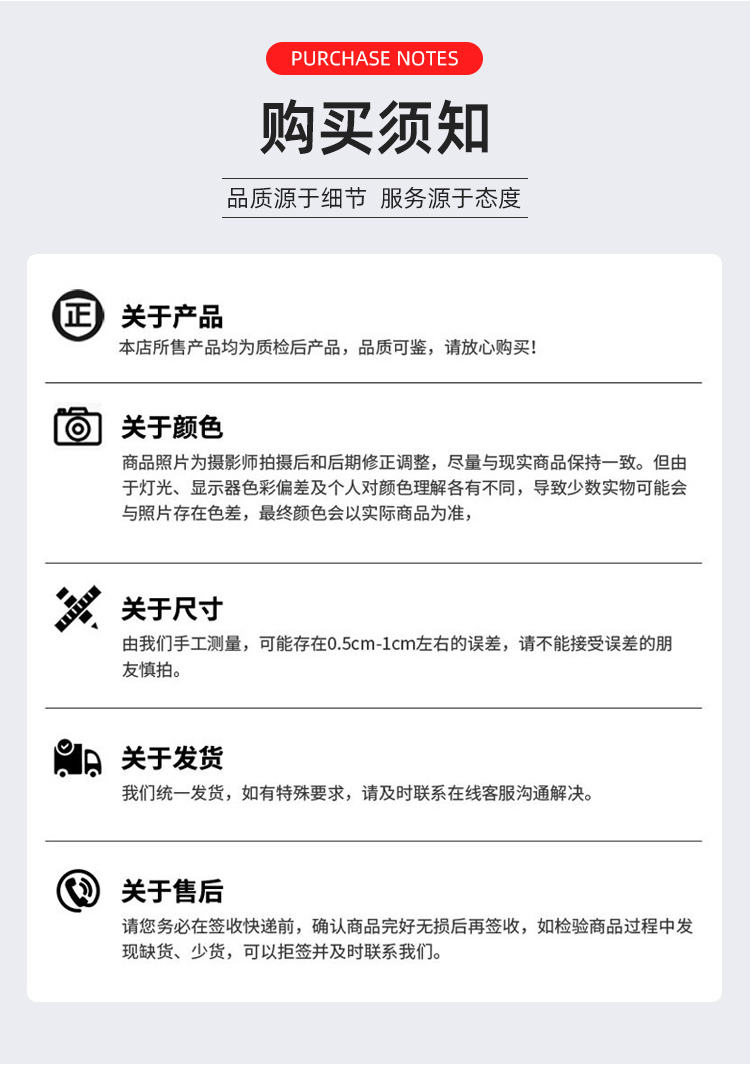 PURCHASE NOTES

购买须知

品质源于细节 服务源于态度

正

关于产品

本店所售产品均为质检后产品，品质可鉴，请放心购买!

关于颜色

商品照片为摄影师拍摄后和后期修正调整，尽量与现实商品保持一致。但由于灯光、显示器色彩偏差及个人对颜色理解各有不同，导致少数实物可能会与照片存在色差，最终颜色会以实际商品为准，

关于尺寸

由我们手工测量，可能存在0.5cm-1cm左右的误差，请不能接受误差的朋友慎拍。

关于发货

我们统一发货，如有特殊要求，请及时联系在线客服沟通解决。

关于售后

请您务必在签收快递前，确认商品完好无损后再签收，如检验商品过程中发现缺货、少货，可以拒签并及时联系我们。