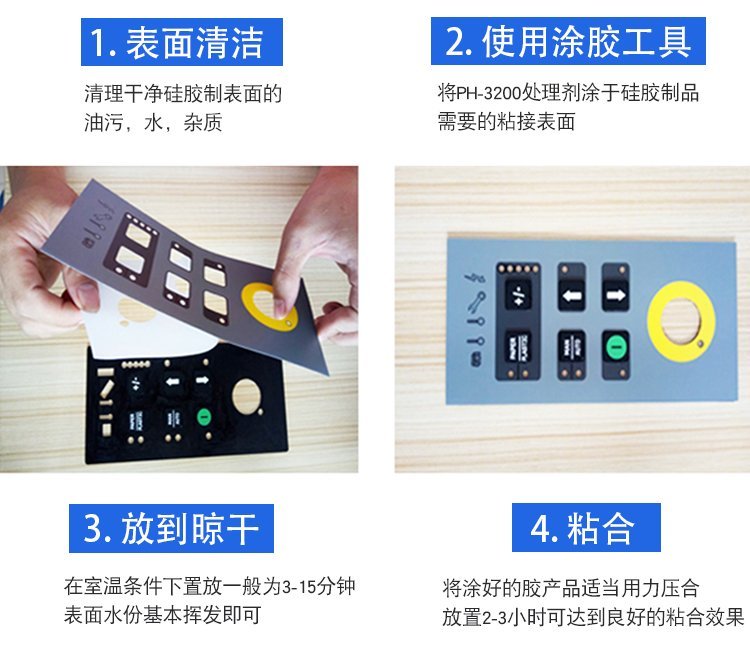 1. 表面清洁

清理干净硅胶制表面的油污，水，杂质

2. 使用涂胶工具

将PH-3200处理剂涂于硅胶制品需要的粘接表面

3. 放到晾干

在室温条件下置放一般为3-15分钟表面水份基本挥发即可

4. 粘合

将涂好的胶产品适当用力压合放置2-3小时可达到良好的粘合效果