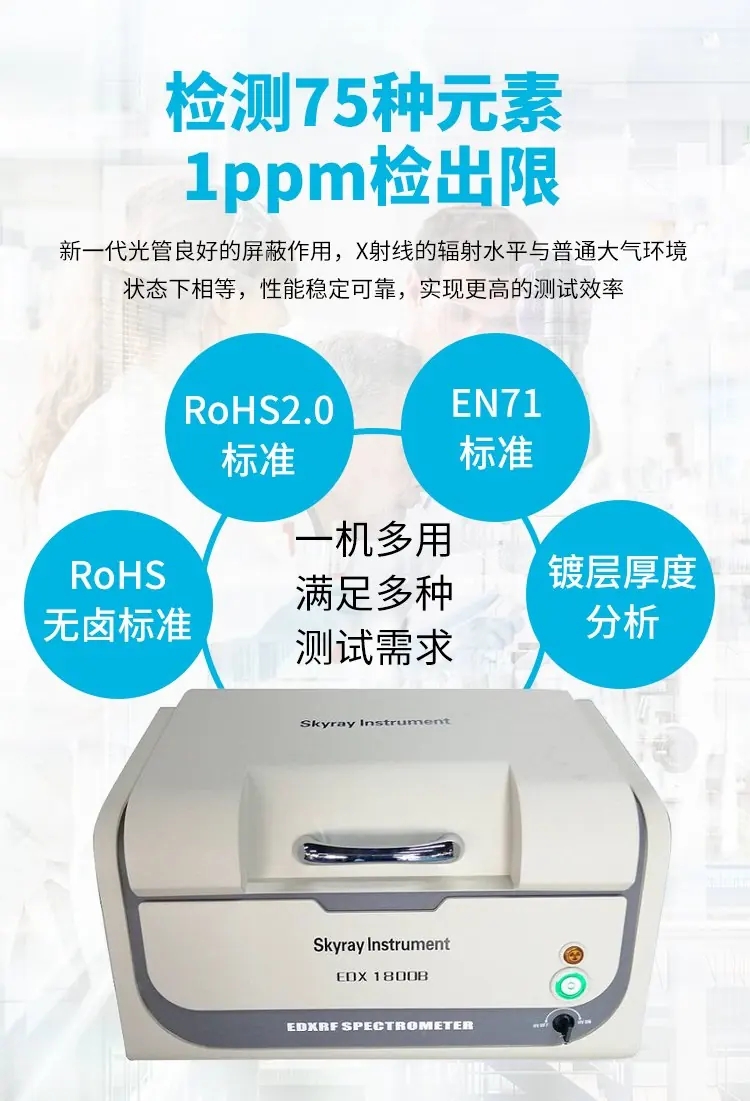 检测75种元素
1ppm检出限

新一代光管良好的屏蔽作用，X射线的辐射水平与普通大气环境状态下相等，性能稳定可靠，实现更高的测试效率

RoHS2.0
标准

EN71
标准

RoHS
无卤标准

一机多用
满足多种
测试需求

镀层厚度
分析

Skyray Instrument

Skyray Instrument
EDX 1800B

EDXRF SPECTROMETER