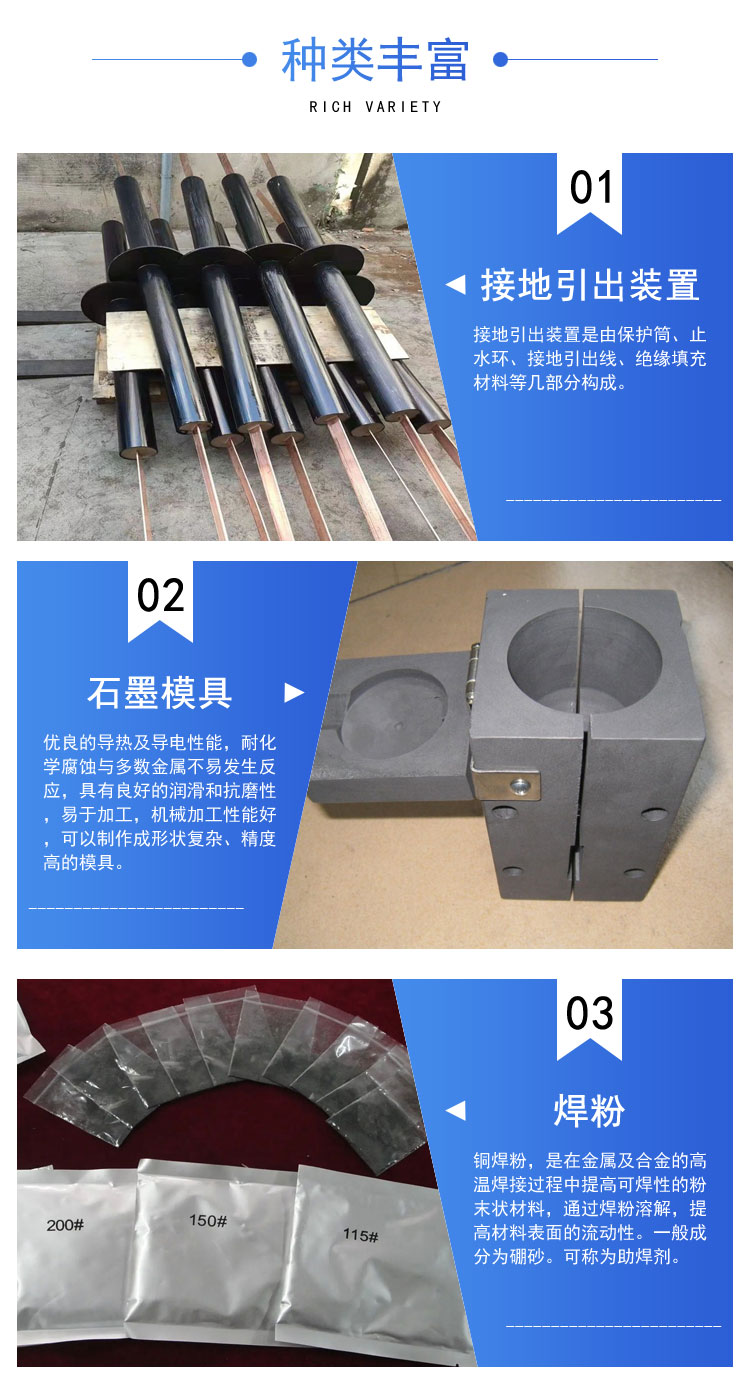 种类丰富

RICH VARIETY

01

接地引出装置

接地引出装置是由保护筒、止水环、接地引出线、绝缘填充材料等几部分构成。

02

石墨模具

优良的导热及导电性能，耐化学腐蚀与多数金属不易发生反应，具有良好的润滑和抗磨性，易于加工，机械加工性能好，可以制作成形状复杂、精度高的模具。

03

焊粉

铜焊粉，是在金属及合金的高温焊接过程中提高可焊性的粉末状材料，通过焊粉溶解，提高材料表面的流动性。一般成分为硼砂。可称为助焊剂。

200#

150#

115#