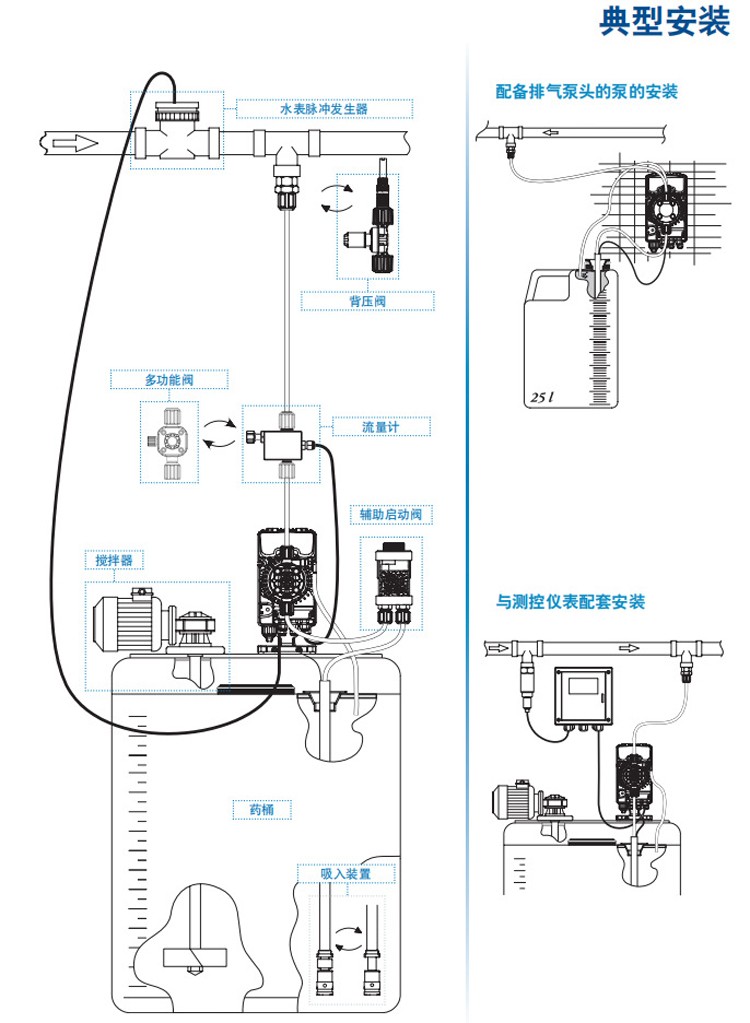 典型安装

水表脉冲发生器

背压阀

多功能阀

流量计

辅助启动阀

搅拌器

药桶

吸入装置

配备排气泵头的泵的安装

25 l

与测控仪表配套安装