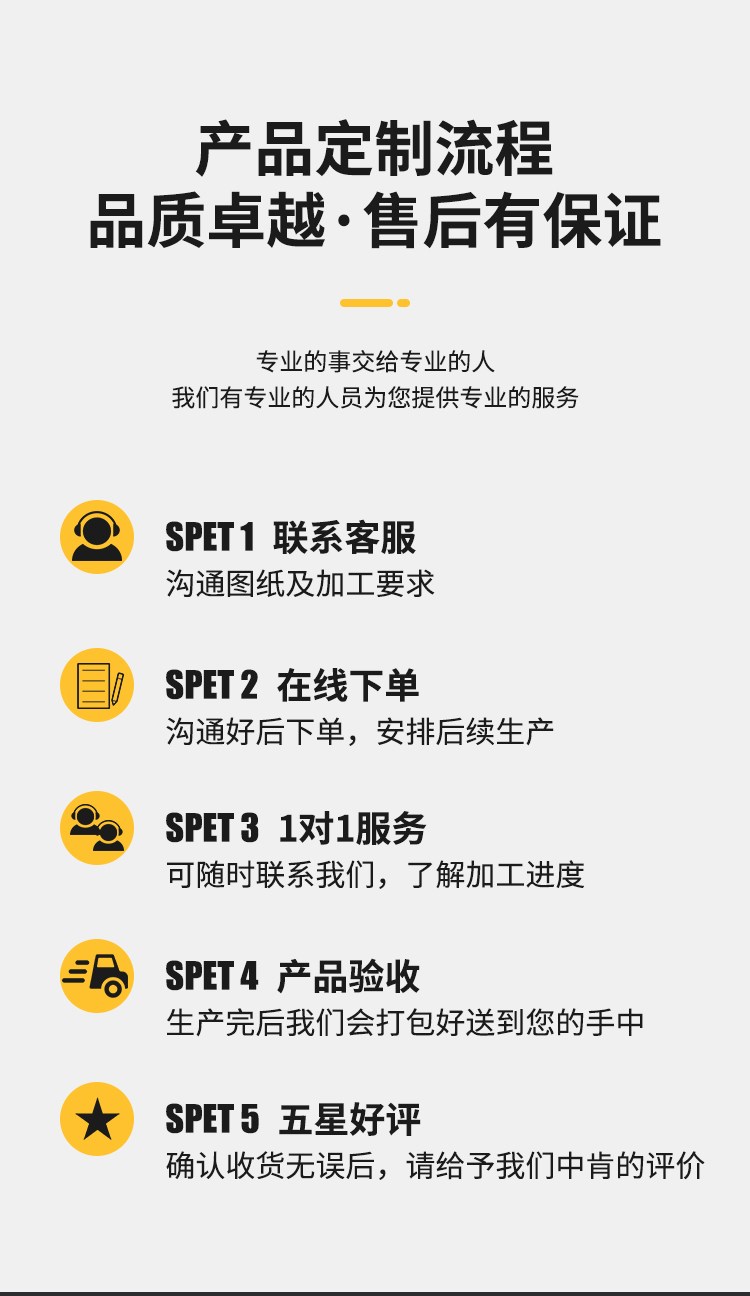 产品定制流程
品质卓越·售后有保证

专业的事交给专业的人
我们有专业的人员为您提供专业的服务

SPET 1 联系客服
沟通图纸及加工要求

SPET 2 在线下单
沟通好后下单，安排后续生产

SPET 3 1对1服务
可随时联系我们，了解加工进度

SPET 4 产品验收
生产完后我们会打包好送到您的手中

SPET 5 五星好评
确认收货无误后，请给予我们中肯的评价