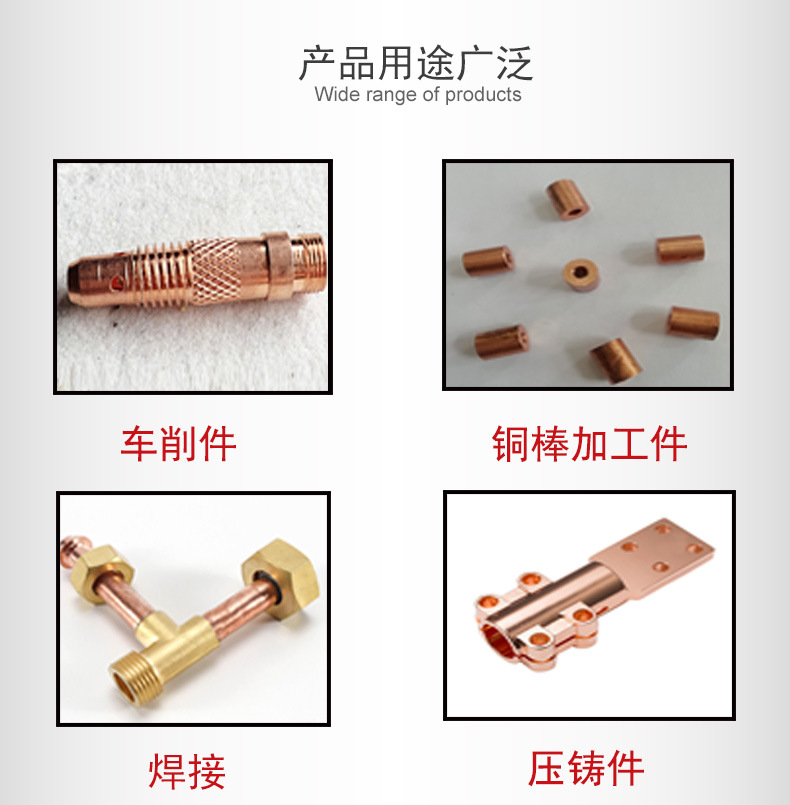 产品用途广泛
Wide range of products

车削件

铜棒加工件

焊接

压铸件